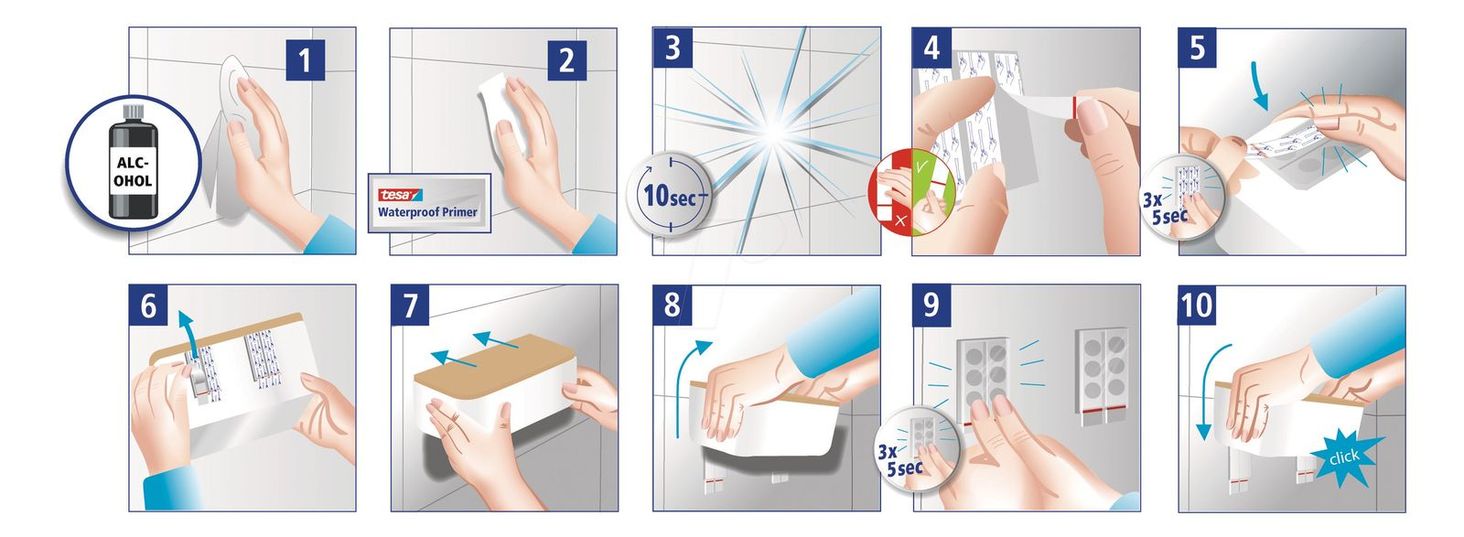 1
ALC-OHOL

2
tesa
Waterproof Primer

3
10sec

4

5
3x 5sec

6

7

8

9
3x 5sec

10
click