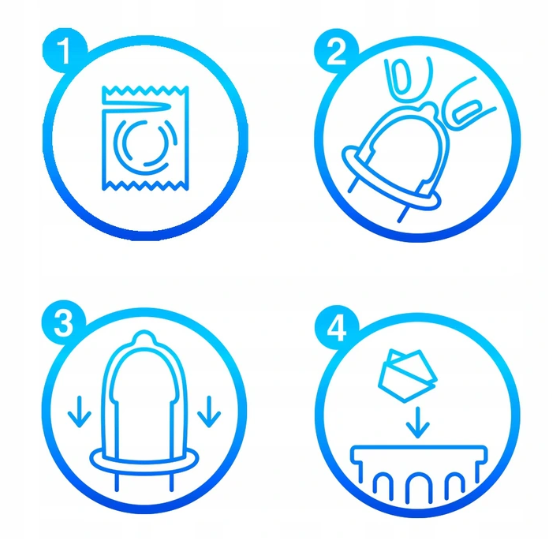 1

2

3

4