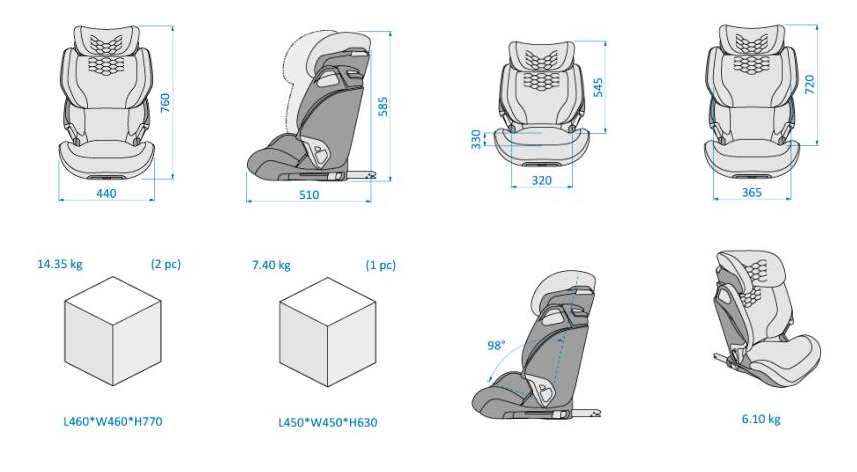 760
440
585
510
545
330
320
720
365

14.35 kg (2 pc)
L460*W460*H770

7.40 kg (1 pc)
L450*W450*H630

98°

6.10 kg