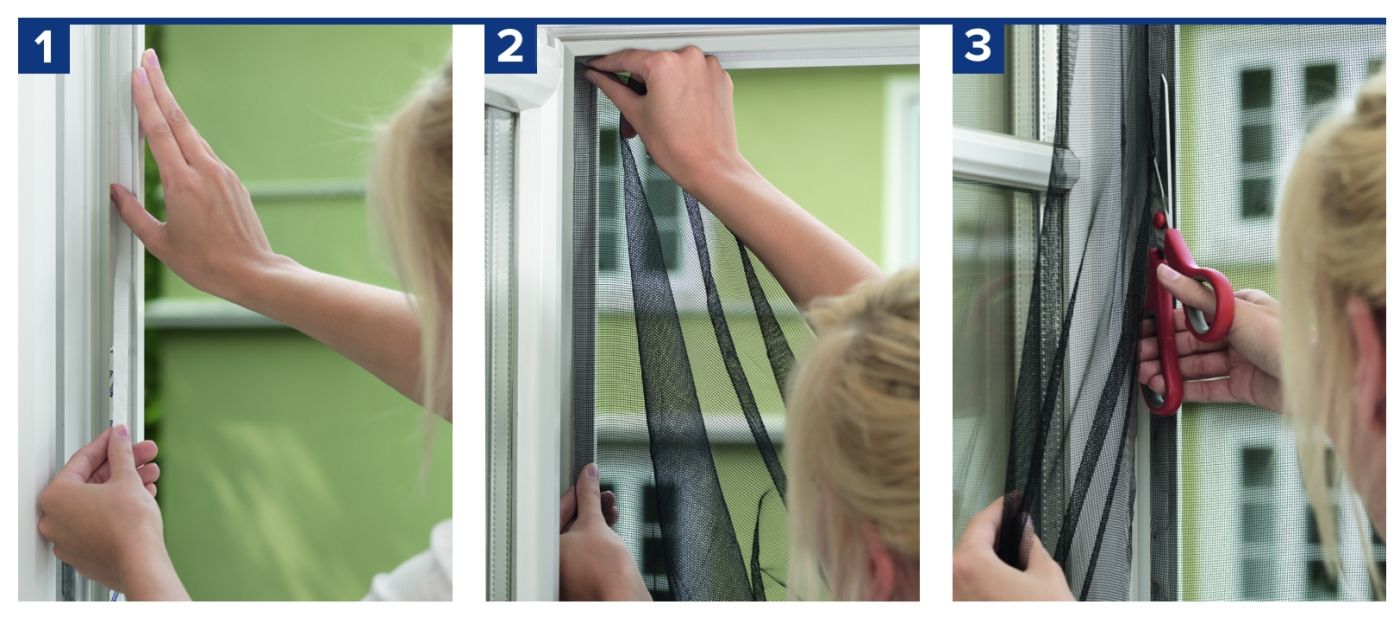 1

2

3