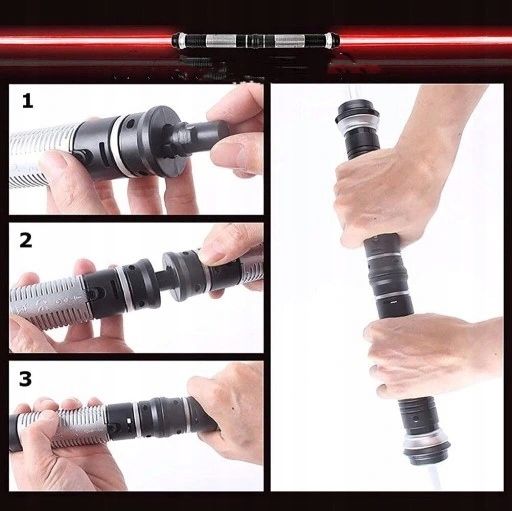 1

2

3