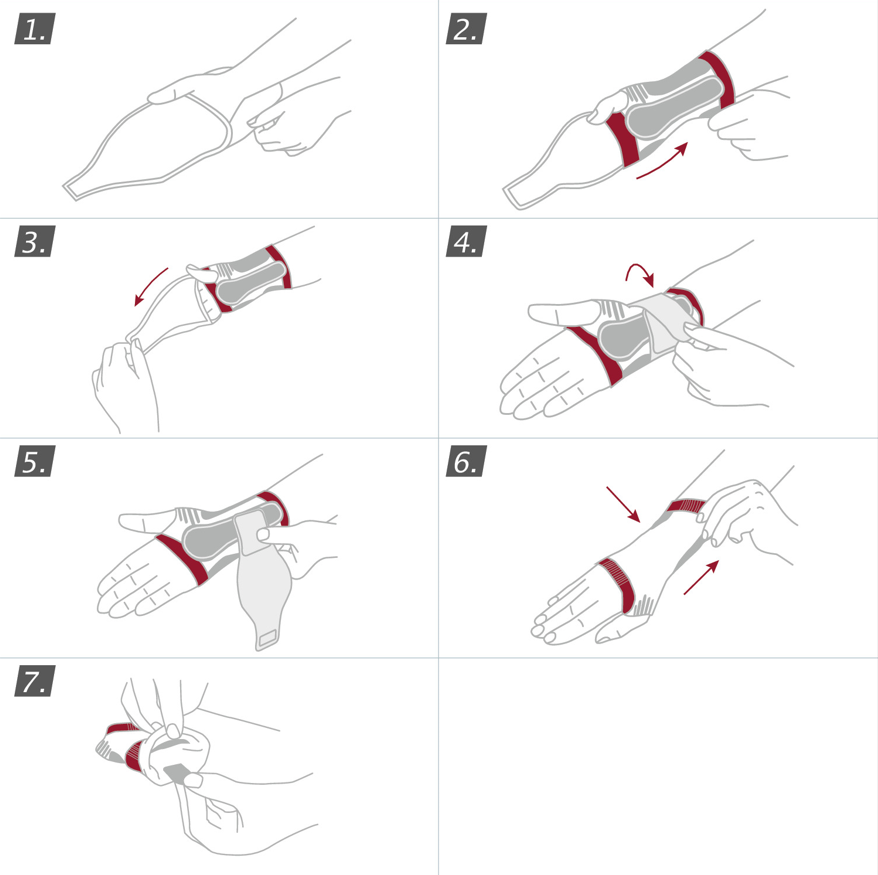 1.

2.

3.

4.

5.

6.

7.