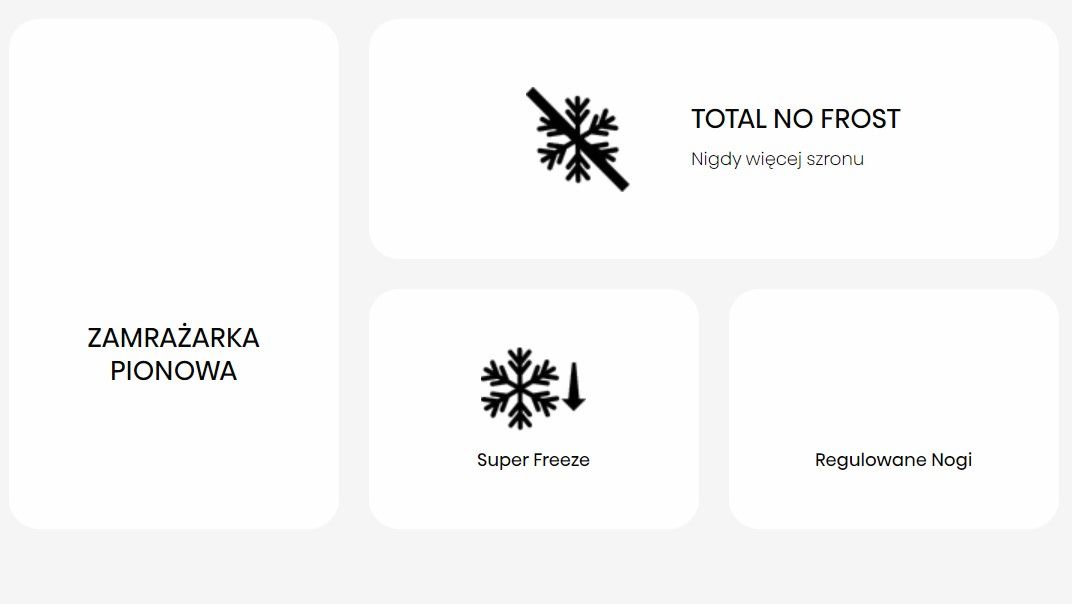 ZAMRAŻARKA
PIONOWA

TOTAL NO FROST

Nigdy więcej szronu

Super Freeze

Regulowane Nogi