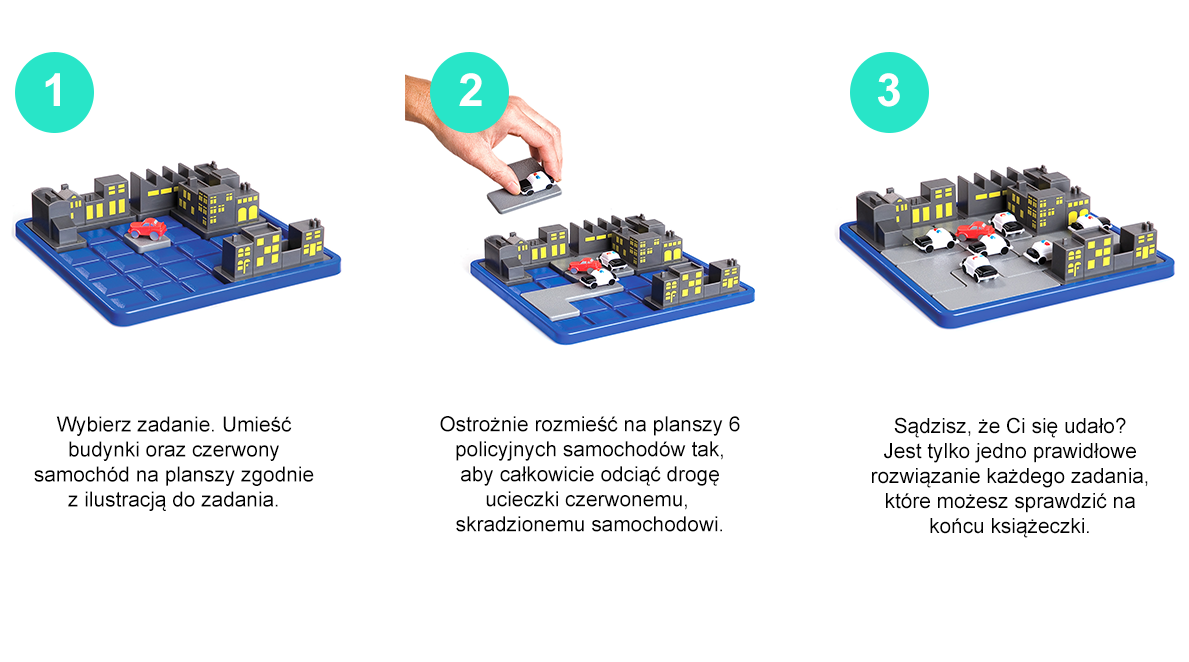 1

Wybierz zadanie. Umieść budynki oraz czerwony samochód na planszy zgodnie z ilustracją do zadania.

2

Ostrożnie rozmieść na planszy 6 policyjnych samochodów tak, aby całkowicie odciąć drogę ucieczki czerwonemu, skradzionemu samochodowi.

3

Sądzisz, że Ci się udało? Jest tylko jedno prawidłowe rozwiązanie każdego zadania, które możesz sprawdzić na końcu książeczki.