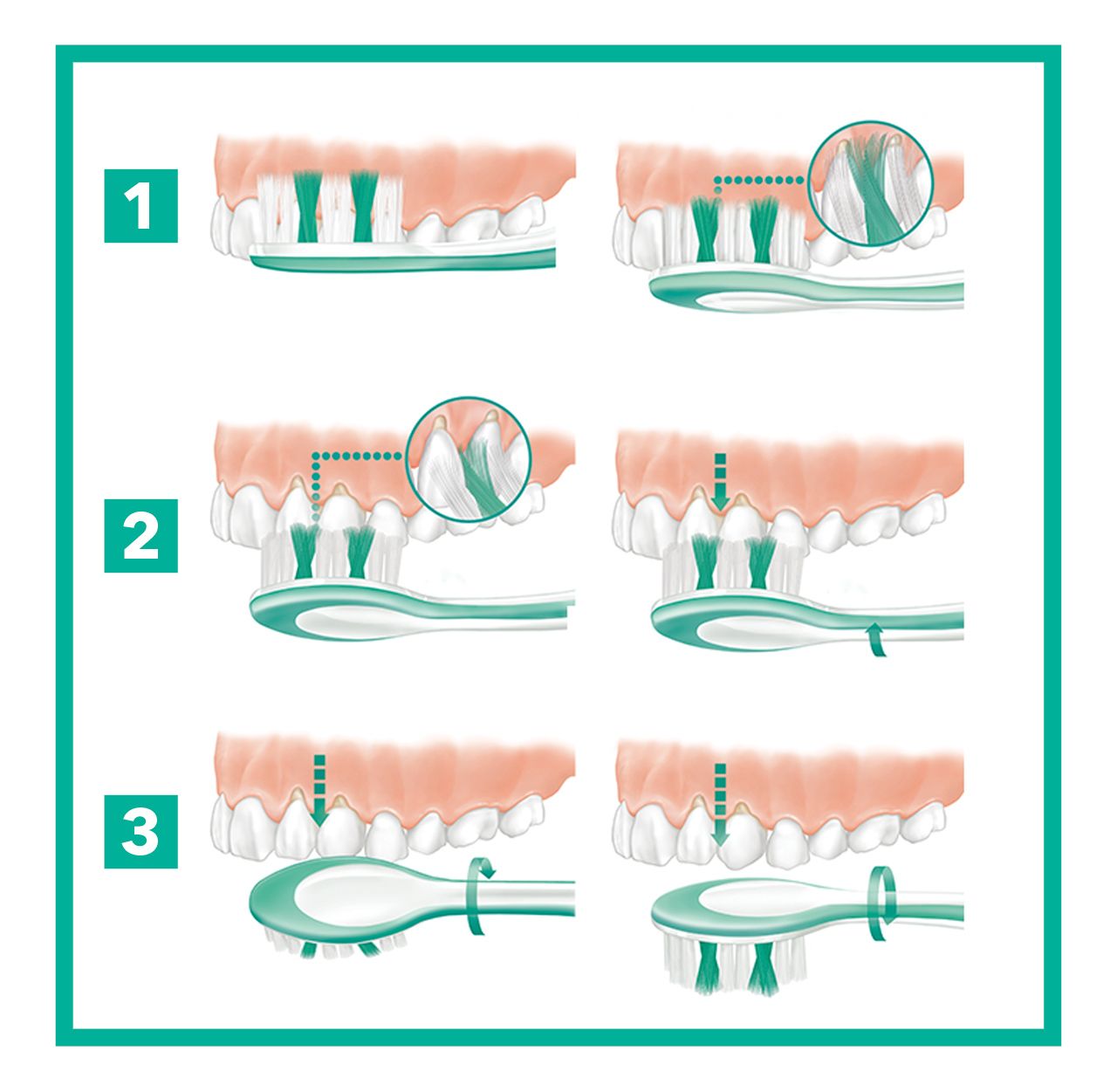 1

2

3