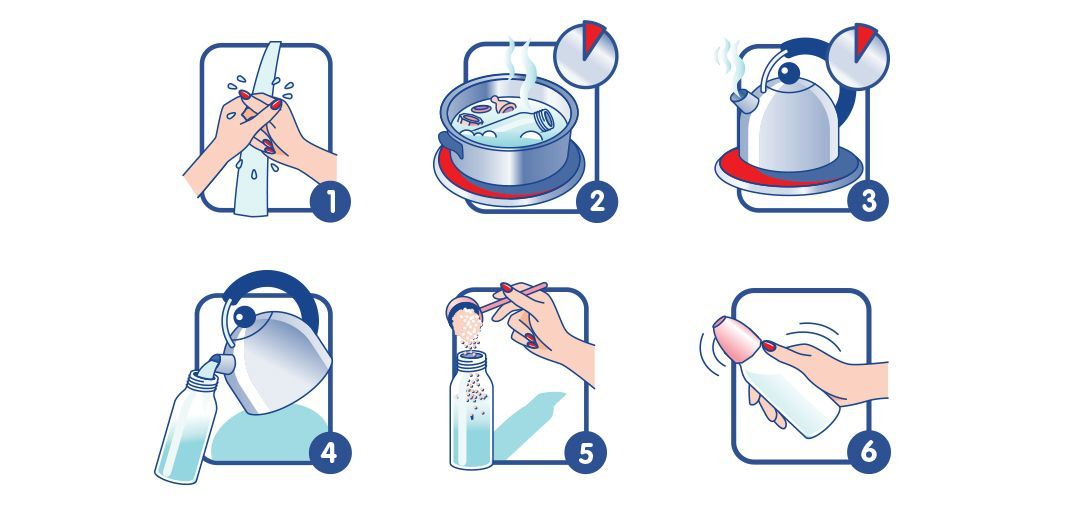 1

2

3

4

5

6