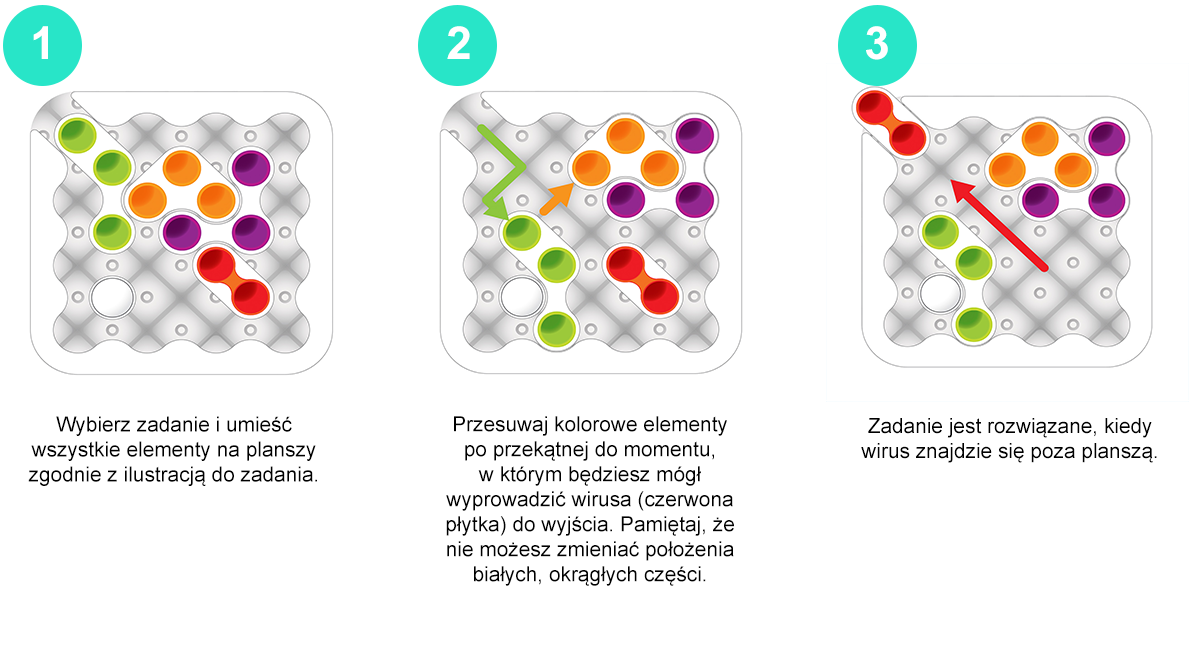 1

Wybierz zadanie i umieść wszystkie elementy na planszy zgodnie z ilustracją do zadania.

2

Przesuwaj kolorowe elementy po przekątnej do momentu, w którym będziesz mógł wyprowadzić wirusa (czerwona płytka) do wyjścia. Pamiętaj, że nie możesz zmieniać położenia białych, okrągłych części.

3

Zadanie jest rozwiązane, kiedy wirus znajdzie się poza planszą.