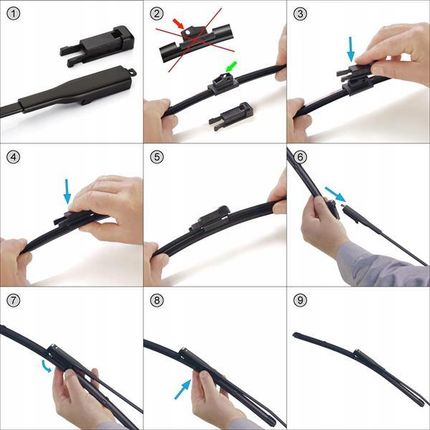 ①
②
③
④
⑤
⑥
⑦
⑧
⑨