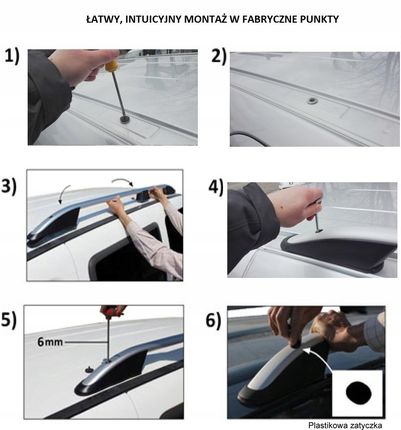 ŁATWY, INTUICYJNY MONTAŻ W FABRYCZNE PUNKTY

1)

2)

3)

4)

5)

6mm

6)

Plastikowa zatyczka