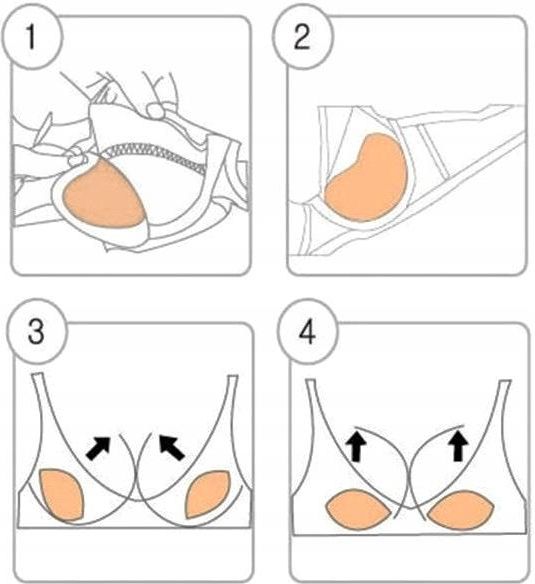 1

2

3

4