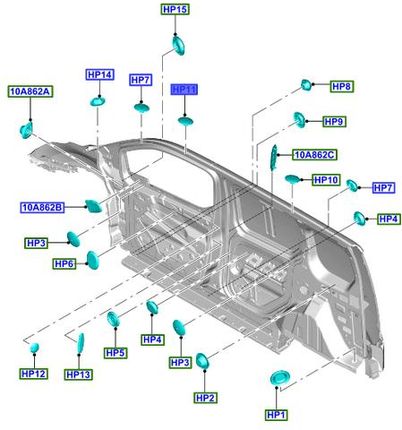 HP15

HP14

HP7

HP11

10A862A

HP8

HP9

10A862C

HP10

HP7

HP4

10A862B

HP3

HP6

HP4

HP5

HP3

HP12

HP13

HP2

HP1