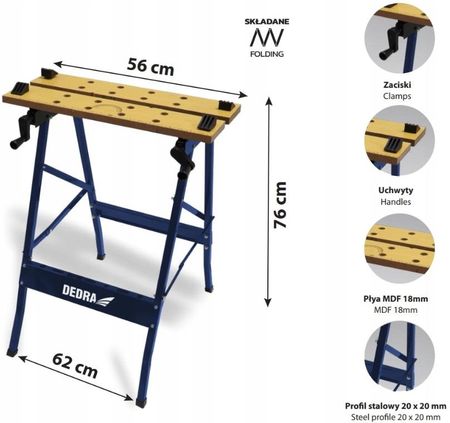 SKŁADANE
FOLDING

56 cm

76 cm

DEDRA

62 cm

Zaciski
Clamps

Uchwyty
Handles

Płya MDF 18mm
MDF 18mm

Profil stalowy 20 x 20 mm
Steel profile 20 x 20 mm