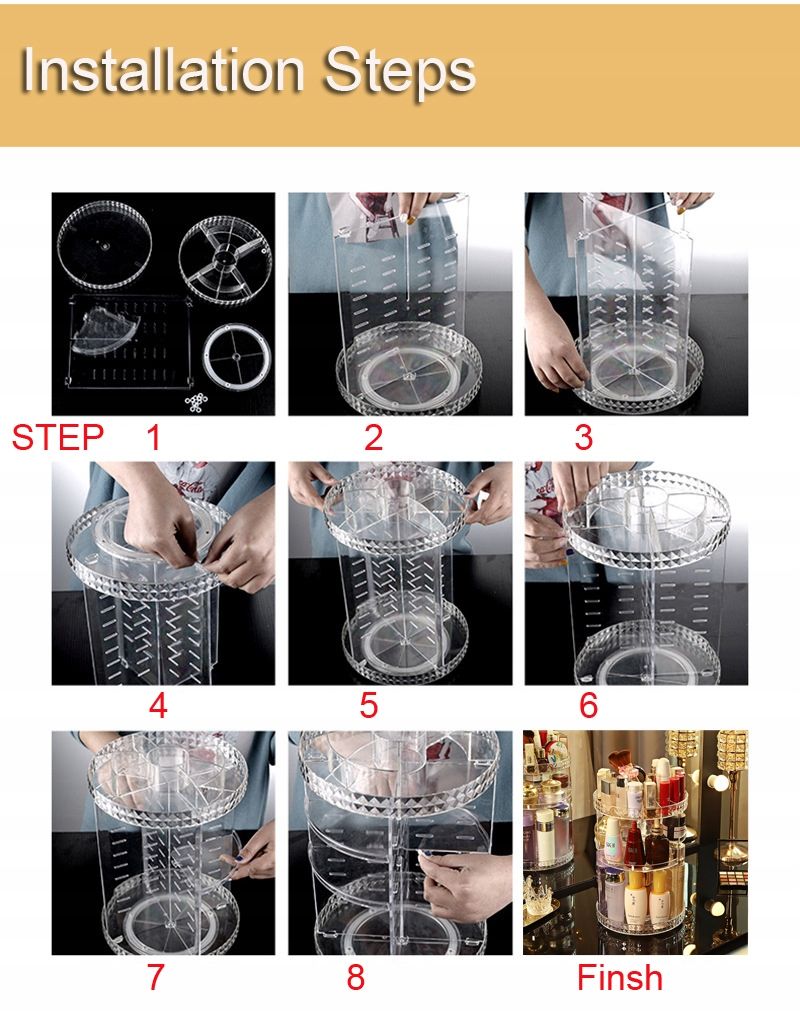 Installation Steps

STEP 1

2

3

4

5

6

7

8

Finsh