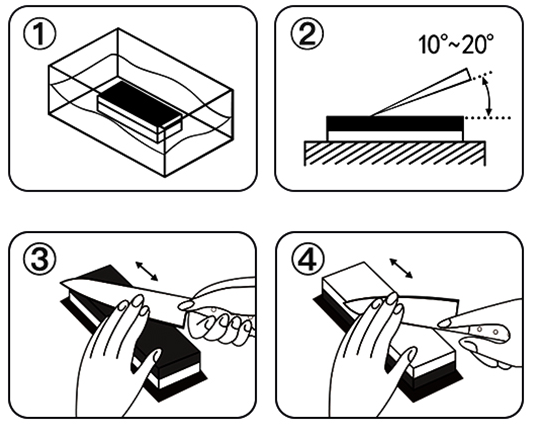 ①

②
10°~20°

③

④