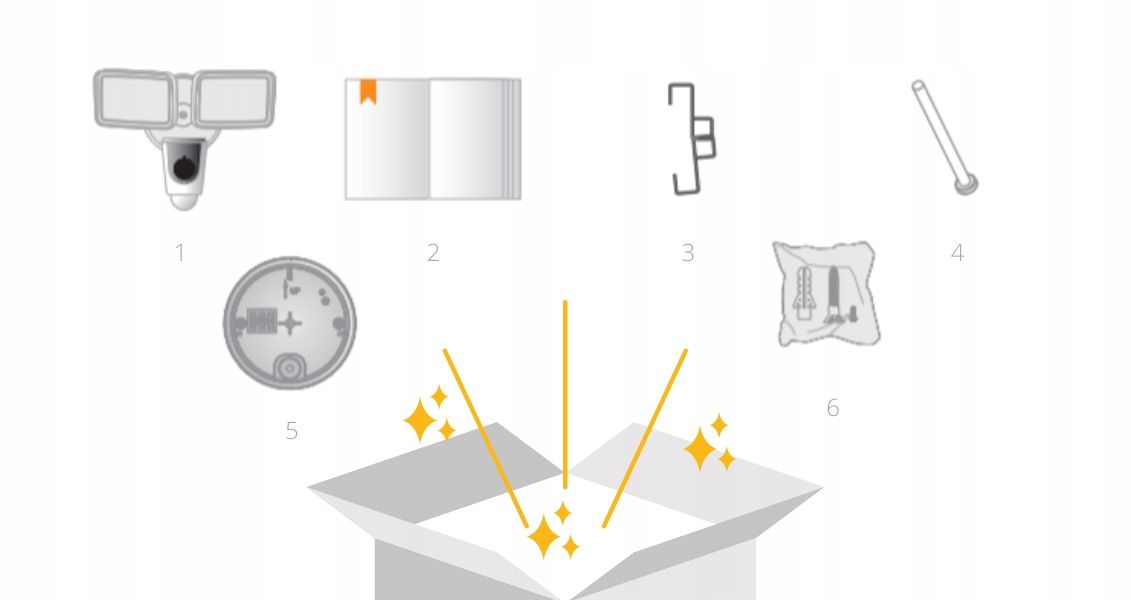 1 2 3 4

5

6