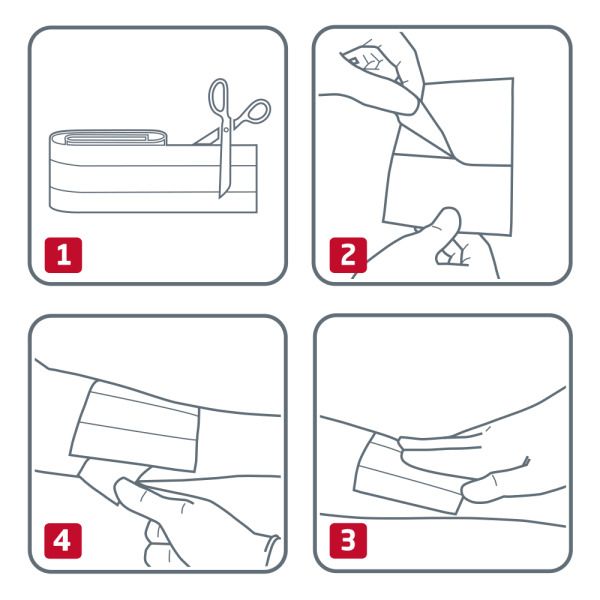 1

2

4

3