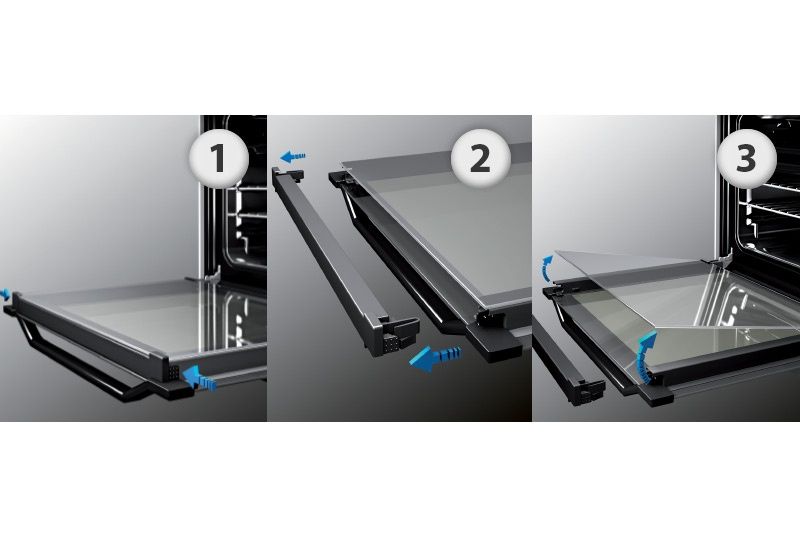 1

2

3