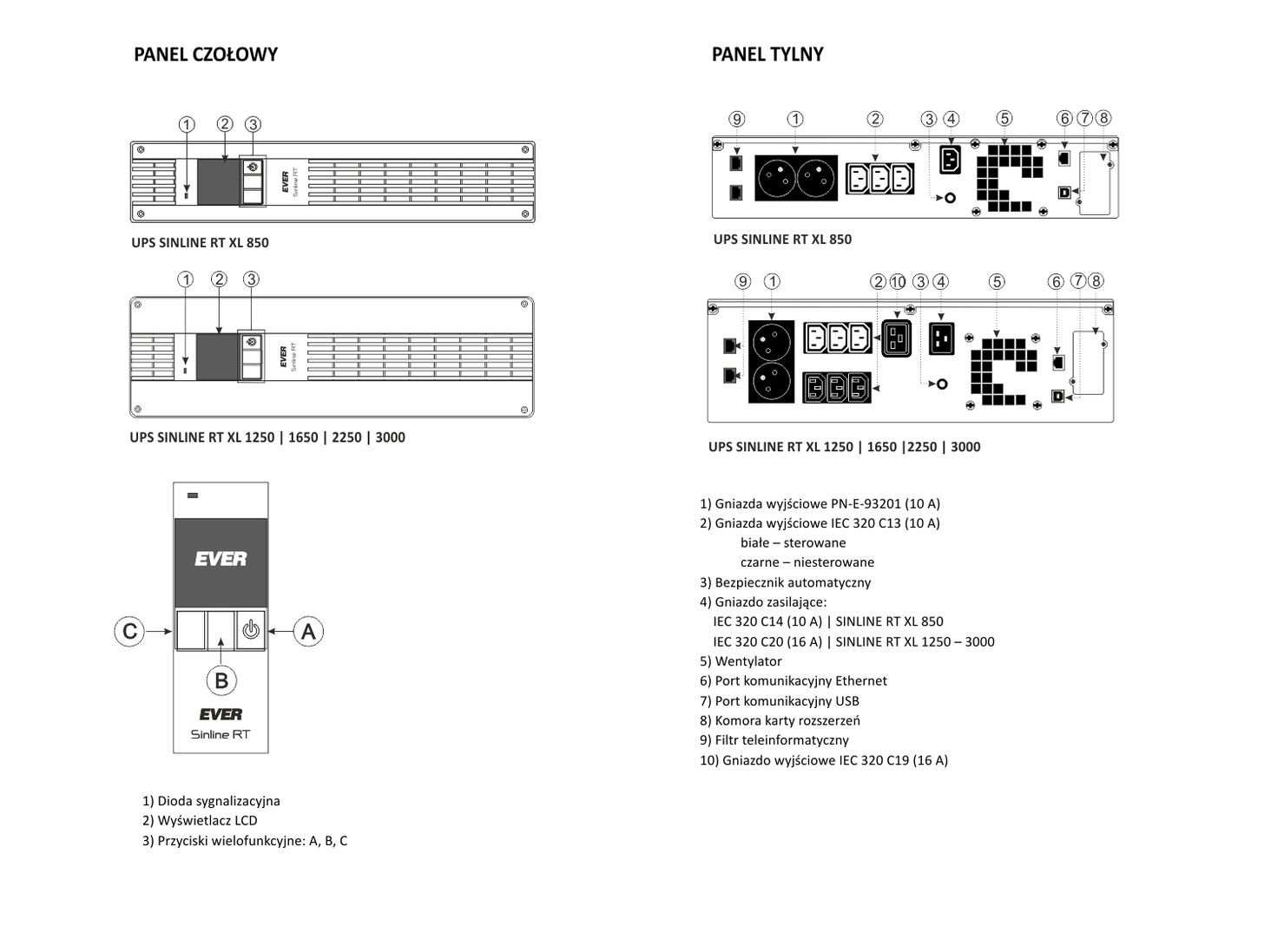 PANEL CZOŁOWY

1 2 3

EVER Sinline RT

UPS SINLINE RT XL 850

1 2 3

EVER Sinline RT

UPS SINLINE RT XL 1250 | 1650 | 2250 | 3000

EVER

C A

B

EVER
Sinline RT

1) Dioda sygnalizacyjna
2) Wyświetlacz LCD
3) Przyciski wielofunkcyjne: A, B, C

PANEL TYLNY

9 1 2 3 4 5 6 7 8

UPS SINLINE RT XL 850

9 1 2 10 3 4 5 6 7 8

UPS SINLINE RT XL 1250 | 1650 |2250 | 3000

1) Gniazda wyjściowe PN-E-93201 (10 A)
2) Gniazda wyjściowe IEC 320 C13 (10 A)
białe – sterowane
czarne – niesterowane
3) Bezpiecznik automatyczny
4) Gniazdo zasilające:
IEC 320 C14 (10 A) | SINLINE RT XL 850
IEC 320 C20 (16 A) | SINLINE RT XL 1250 – 3000
5) Wentylator
6) Port komunikacyjny Ethernet
7) Port komunikacyjny USB
8) Komora karty rozszerzeń
9) Filtr teleinformatyczny
10) Gniazdo wyjściowe IEC 320 C19 (16 A)