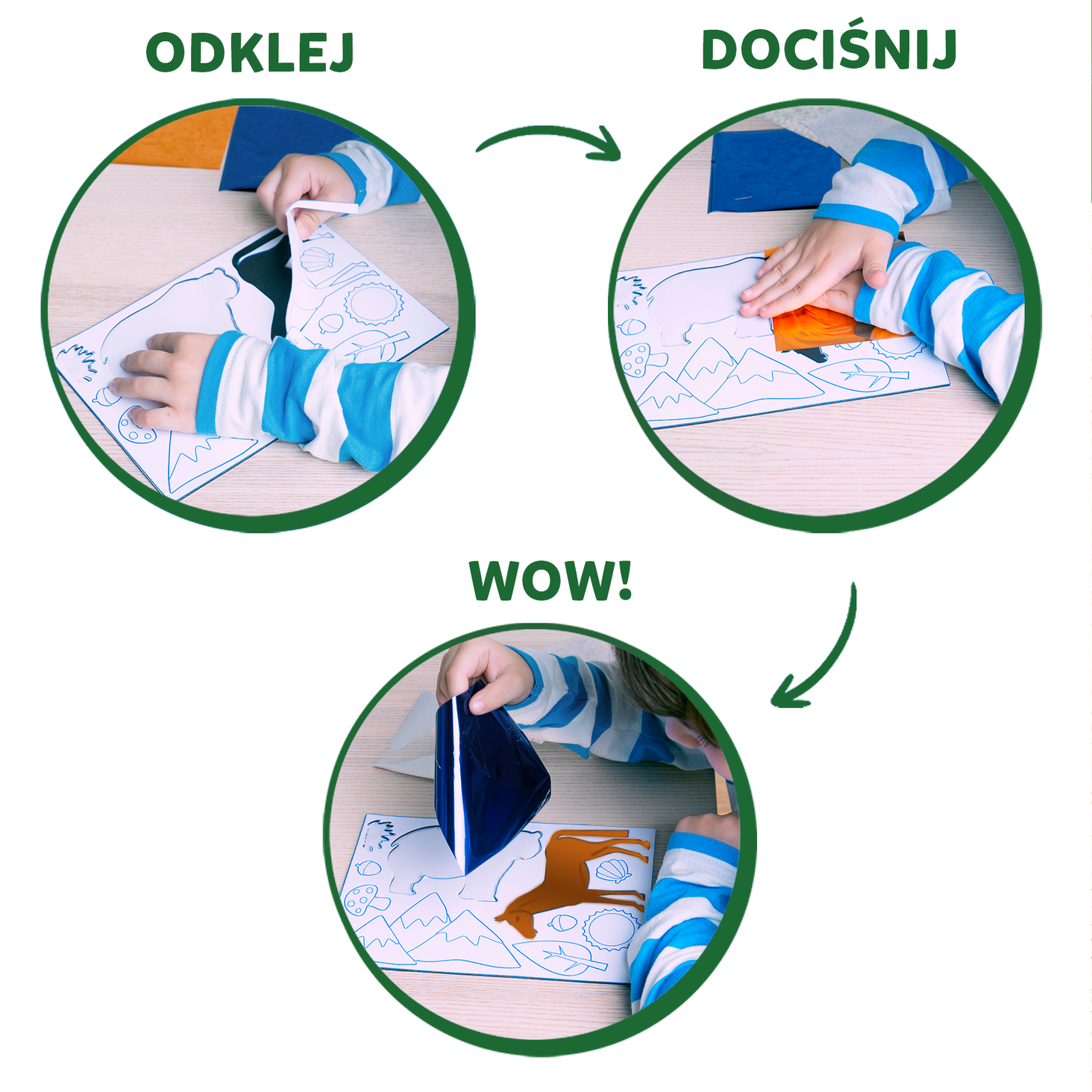 ODKLEJ

DOCIŚNIJ

WOW!