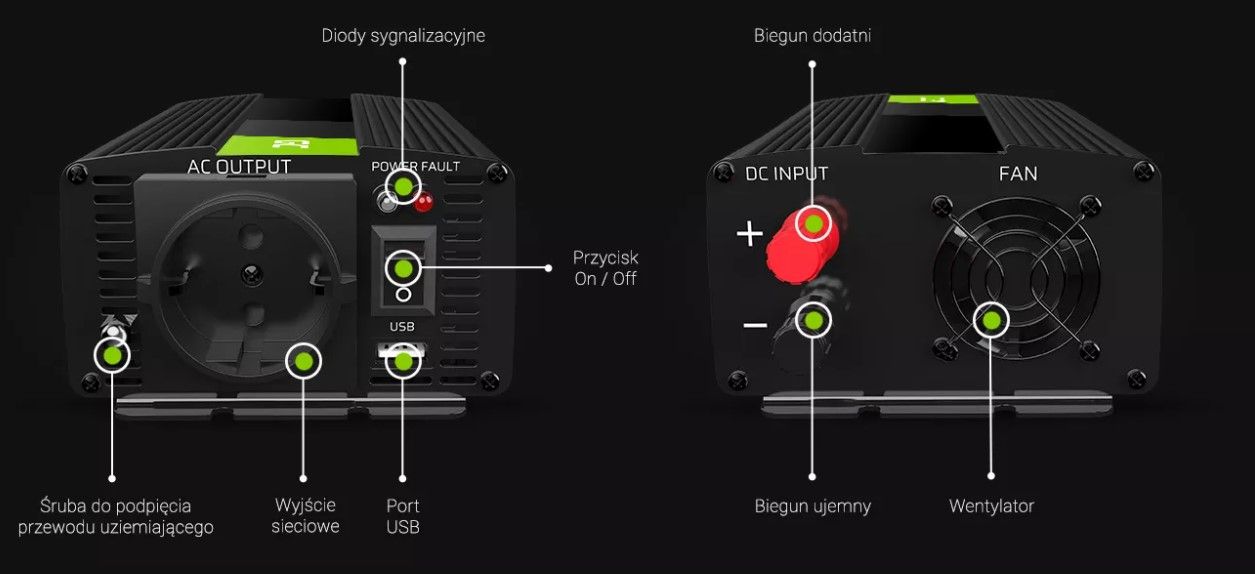 Diody sygnalizacyjne

AC OUTPUT

POWER FAULT

Przycisk
On / Off

USB

Śruba do podpięcia
przewodu uziemiającego

Wyjście
sieciowe

Port
USB

Biegun dodatni

DC INPUT

FAN

+

−

Biegun ujemny

Wentylator