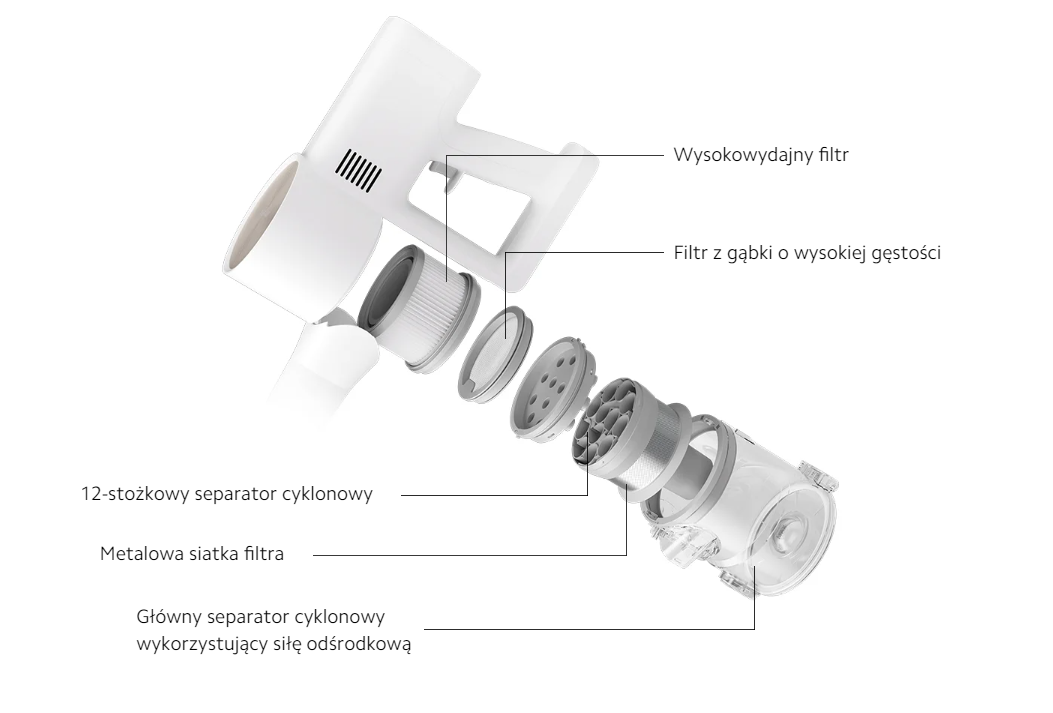 Wysokowydajny filtr

Filtr z gąbki o wysokiej gęstości

12-stożkowy separator cyklonowy

Metalowa siatka filtra

Główny separator cyklonowy wykorzystujący siłę odśrodkową