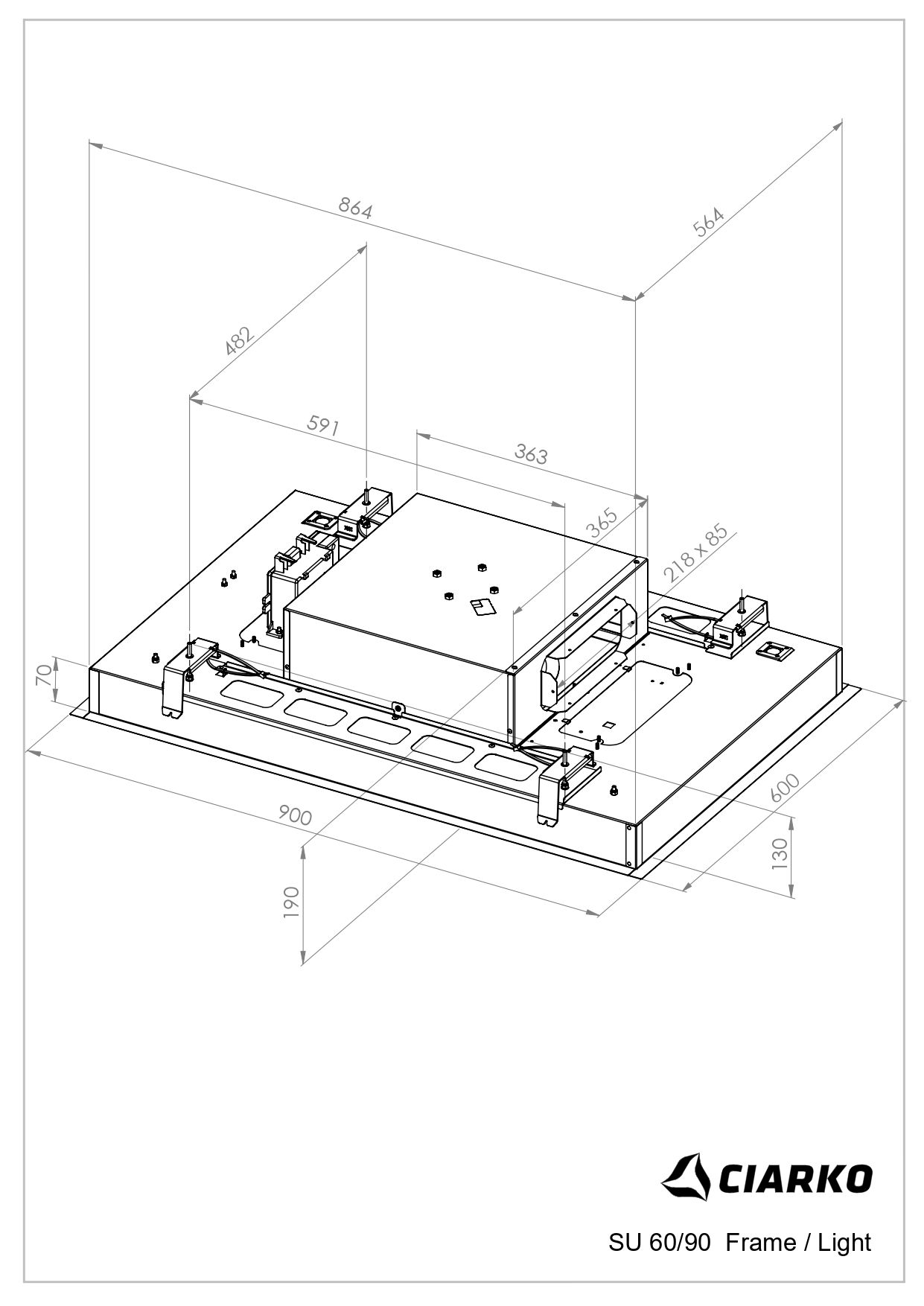 864

564

482

591

363

365

218 x 85

70

900

600

130

190

CIARKO

SU 60/90 Frame / Light