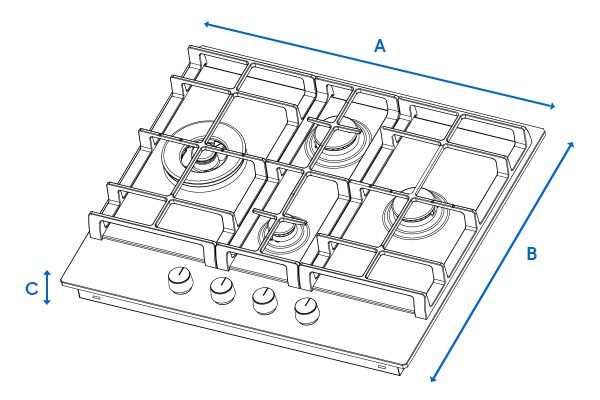 A

B

C