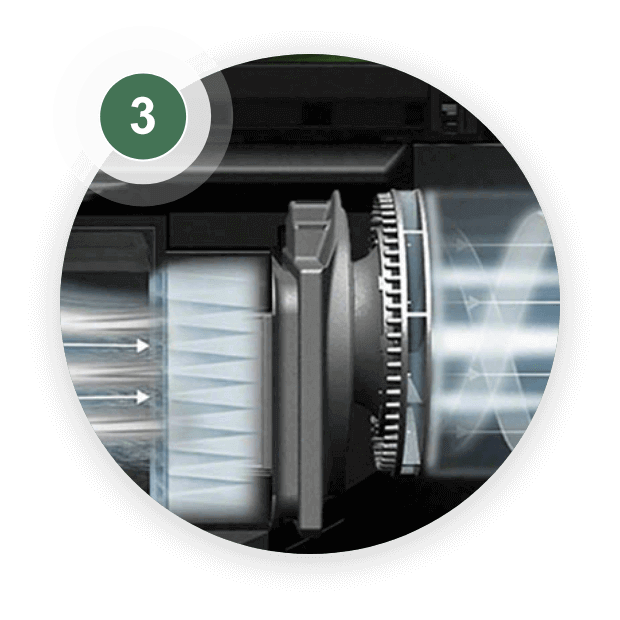 3