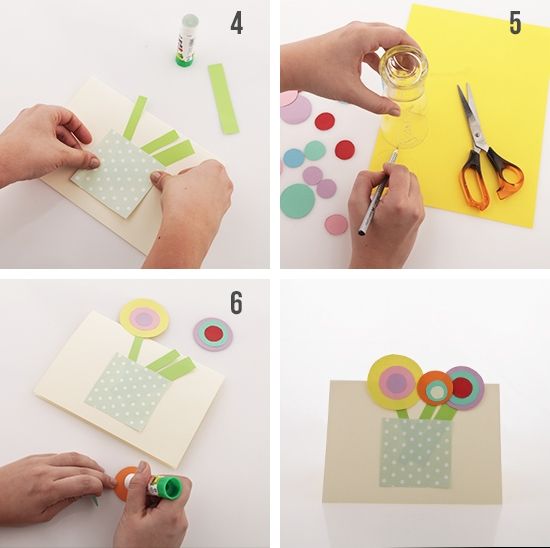 4

5

6