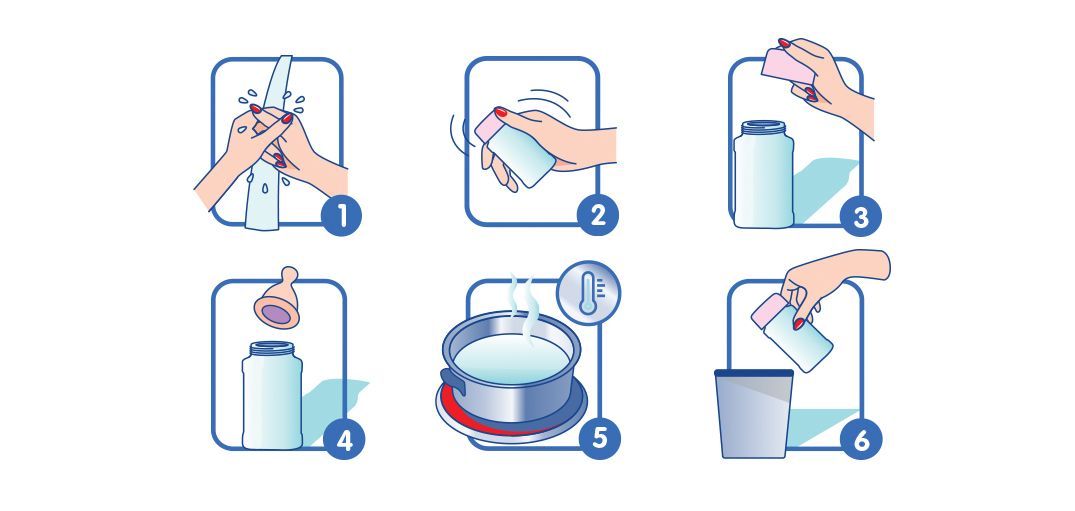 1
2
3
4
5
6