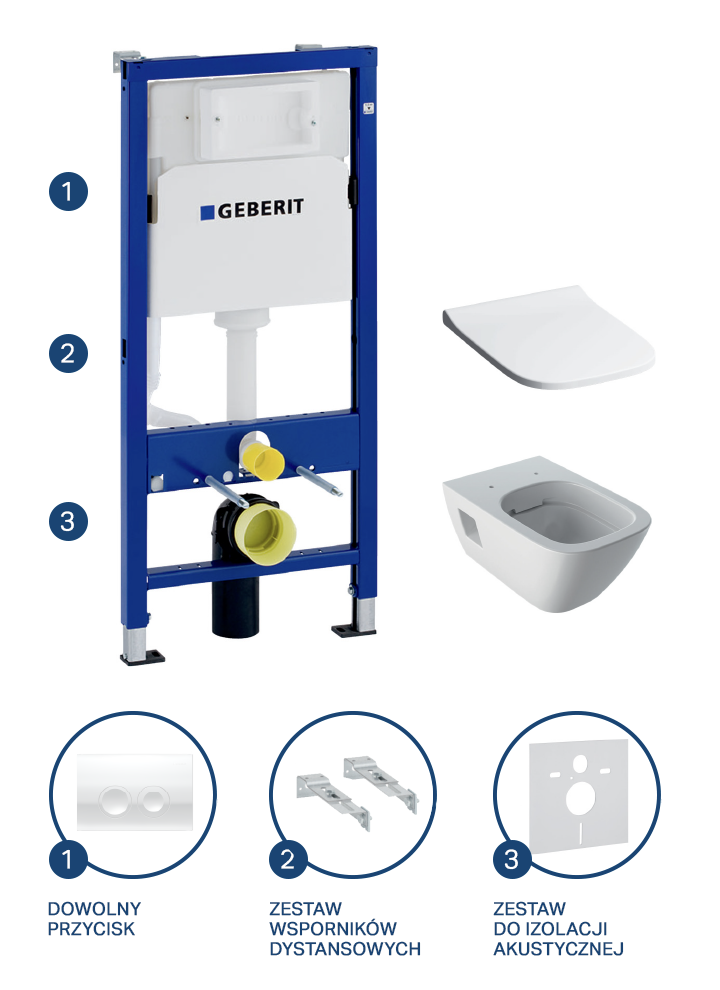 1

GEBERIT

2

3

1

DOWOLNY PRZYCISK

2

ZESTAW WSPORNIKÓW DYSTANSOWYCH

3

ZESTAW DO IZOLACJI AKUSTYCZNEJ