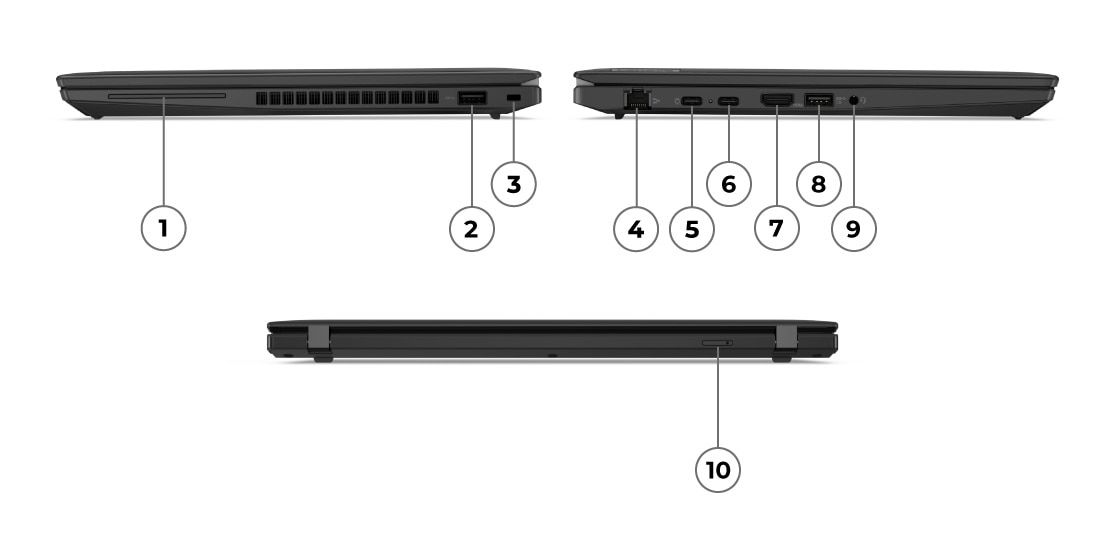 1
2
3
4
5
6
7
8
9
10