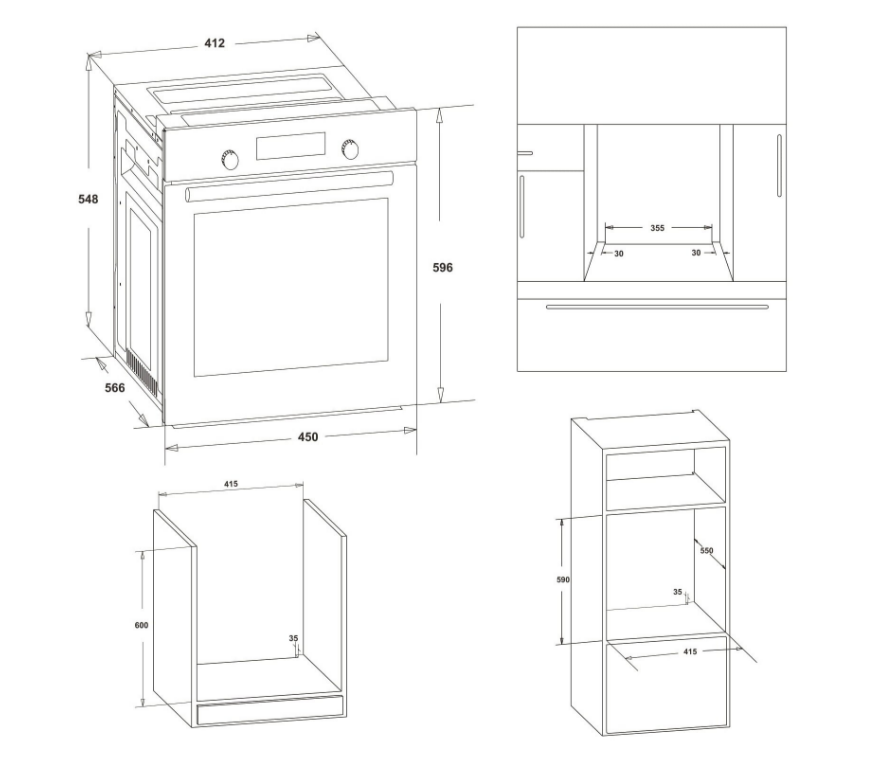 412

548

596

566

450

355

30

30

415

600

35

590

550

35

415