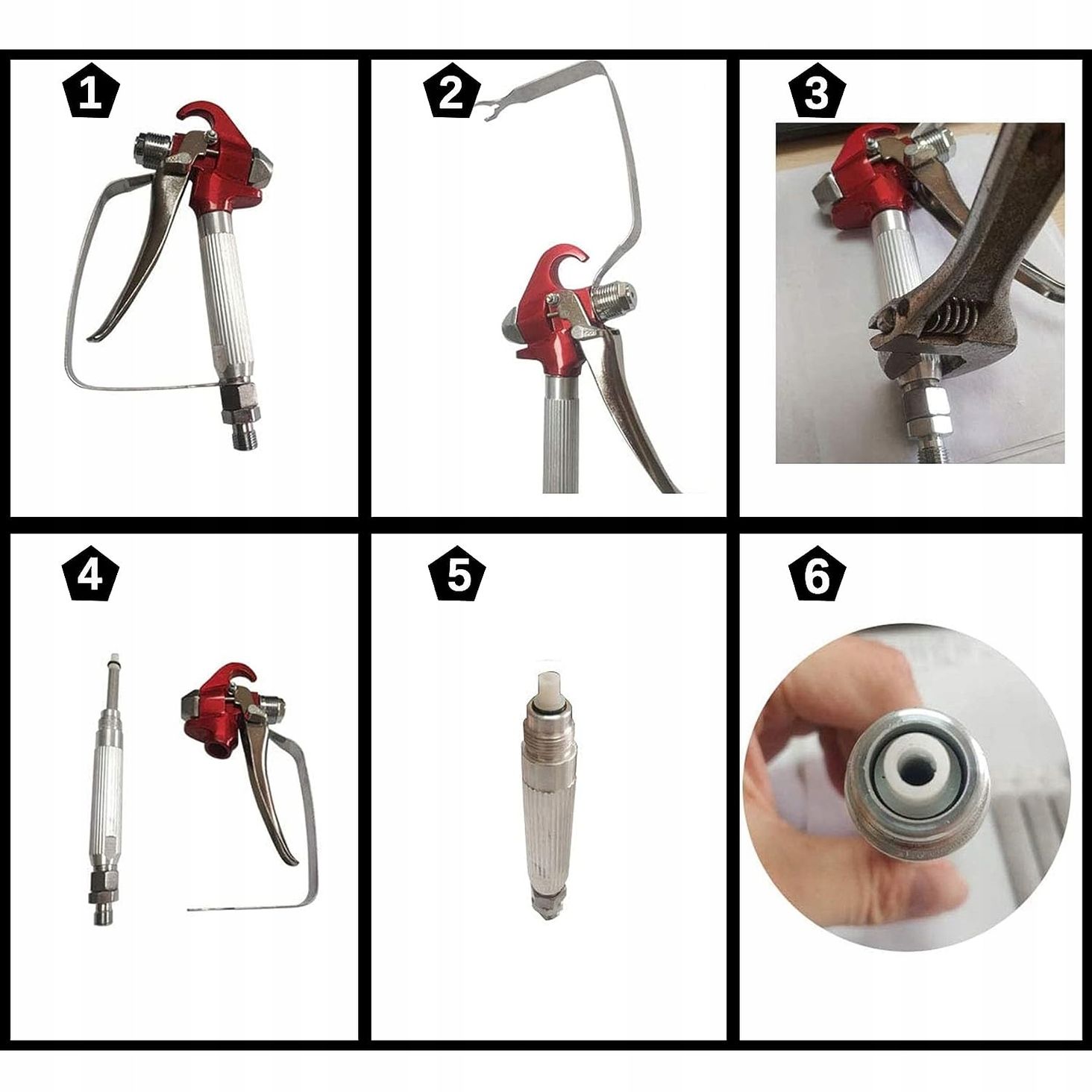 1

2

3

4

5

6