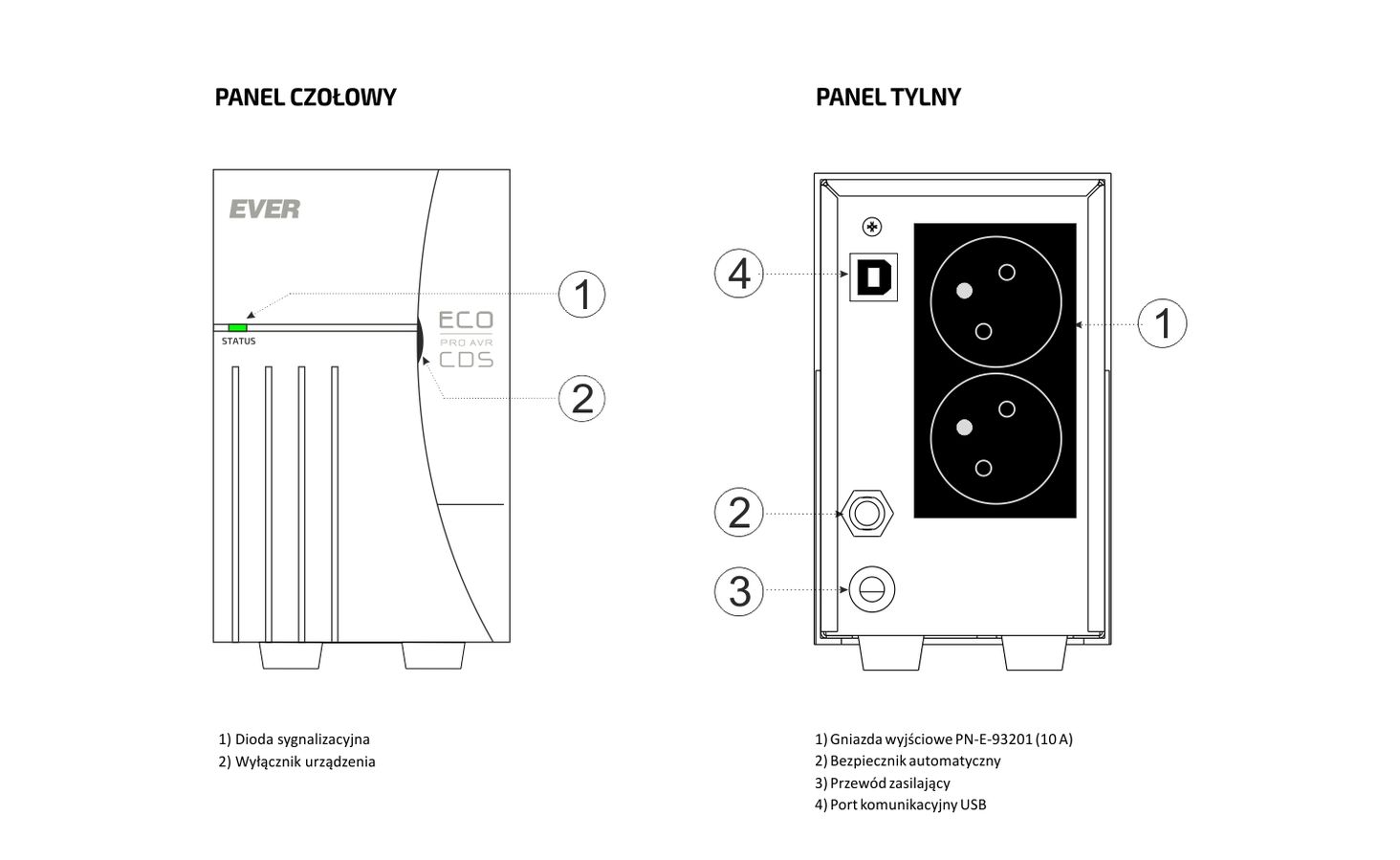 PANEL CZOŁOWY

EVER

STATUS

ECO
PRO AVR
CDS

1

2

1) Dioda sygnalizacyjna
2) Wyłącznik urządzenia

PANEL TYLNY

4

1

2

3

1) Gniazda wyjściowe PN-E-93201 (10 A)
2) Bezpiecznik automatyczny
3) Przewód zasilający
4) Port komunikacyjny USB