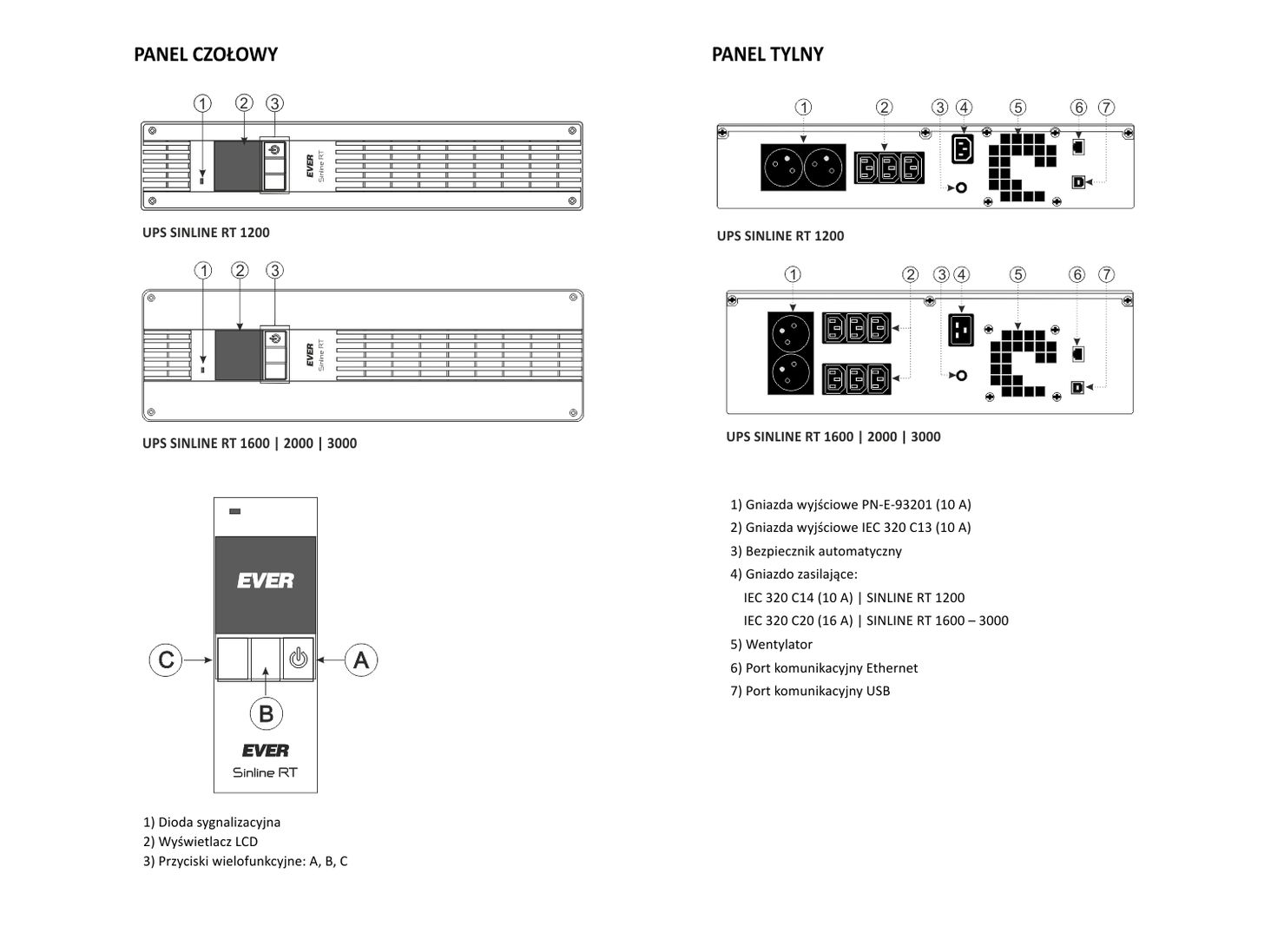 PANEL CZOŁOWY

1 2 3

EVER
Sinline RT

UPS SINLINE RT 1200

1 2 3

EVER
Sinline RT

UPS SINLINE RT 1600 | 2000 | 3000

EVER

C A B

EVER
Sinline RT

1) Dioda sygnalizacyjna
2) Wyświetlacz LCD
3) Przyciski wielofunkcyjne: A, B, C

PANEL TYLNY

1 2 3 4 5 6 7

UPS SINLINE RT 1200

1 2 3 4 5 6 7

UPS SINLINE RT 1600 | 2000 | 3000

1) Gniazda wyjściowe PN-E-93201 (10 A)
2) Gniazda wyjściowe IEC 320 C13 (10 A)
3) Bezpiecznik automatyczny
4) Gniazdo zasilające:
IEC 320 C14 (10 A) | SINLINE RT 1200
IEC 320 C20 (16 A) | SINLINE RT 1600 – 3000
5) Wentylator
6) Port komunikacyjny Ethernet
7) Port komunikacyjny USB