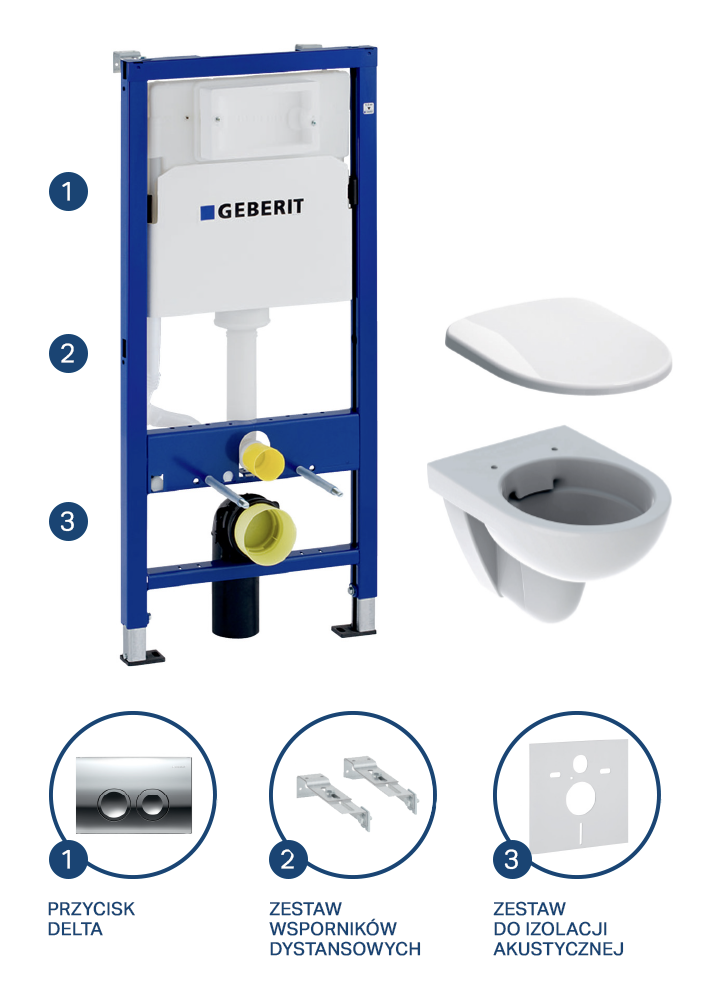 1

GEBERIT

2

3

1

PRZYCISK
DELTA

2

ZESTAW
WSPORNIKÓW
DYSTANSOWYCH

3

ZESTAW
DO IZOLACJI
AKUSTYCZNEJ