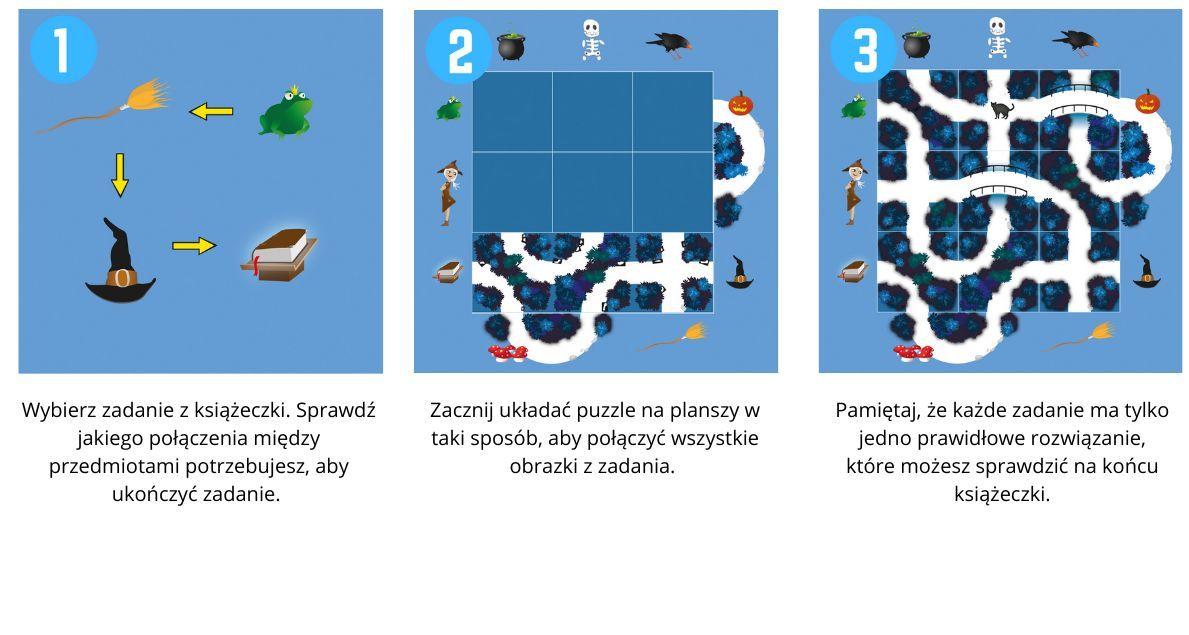 1

Wybierz zadanie z książeczki. Sprawdź jakiego połączenia między przedmiotami potrzebujesz, aby ukończyć zadanie.

2

Zacznij układać puzzle na planszy w taki sposób, aby połączyć wszystkie obrazki z zadania.

3

Pamiętaj, że każde zadanie ma tylko jedno prawidłowe rozwiązanie, które możesz sprawdzić na końcu książeczki.