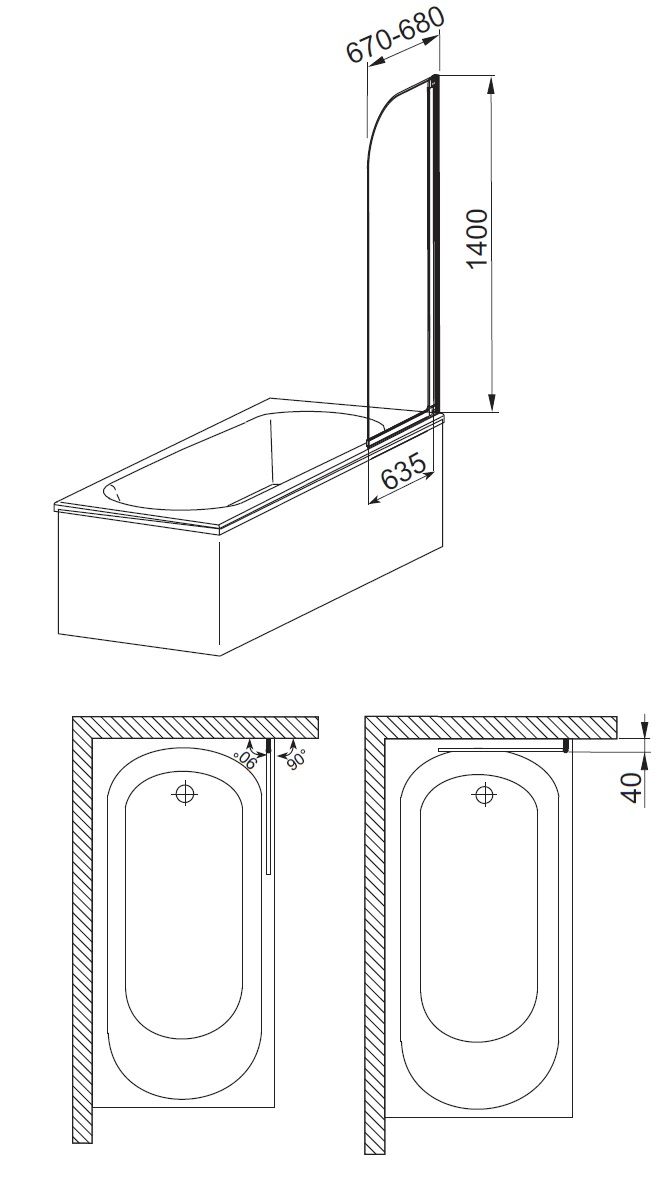 670-680

1400

635

90°

90°

40