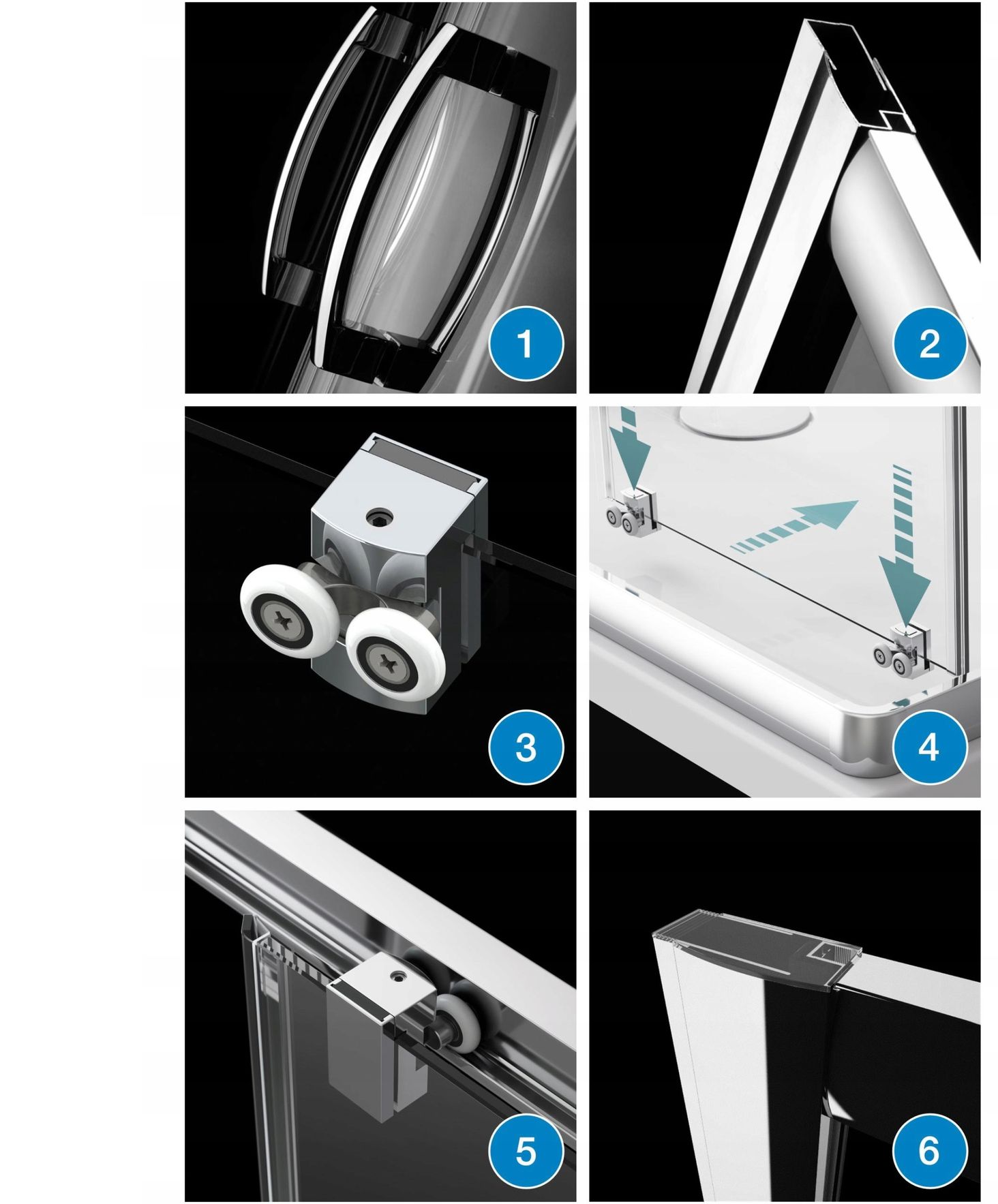 1

2

3

4

5

6