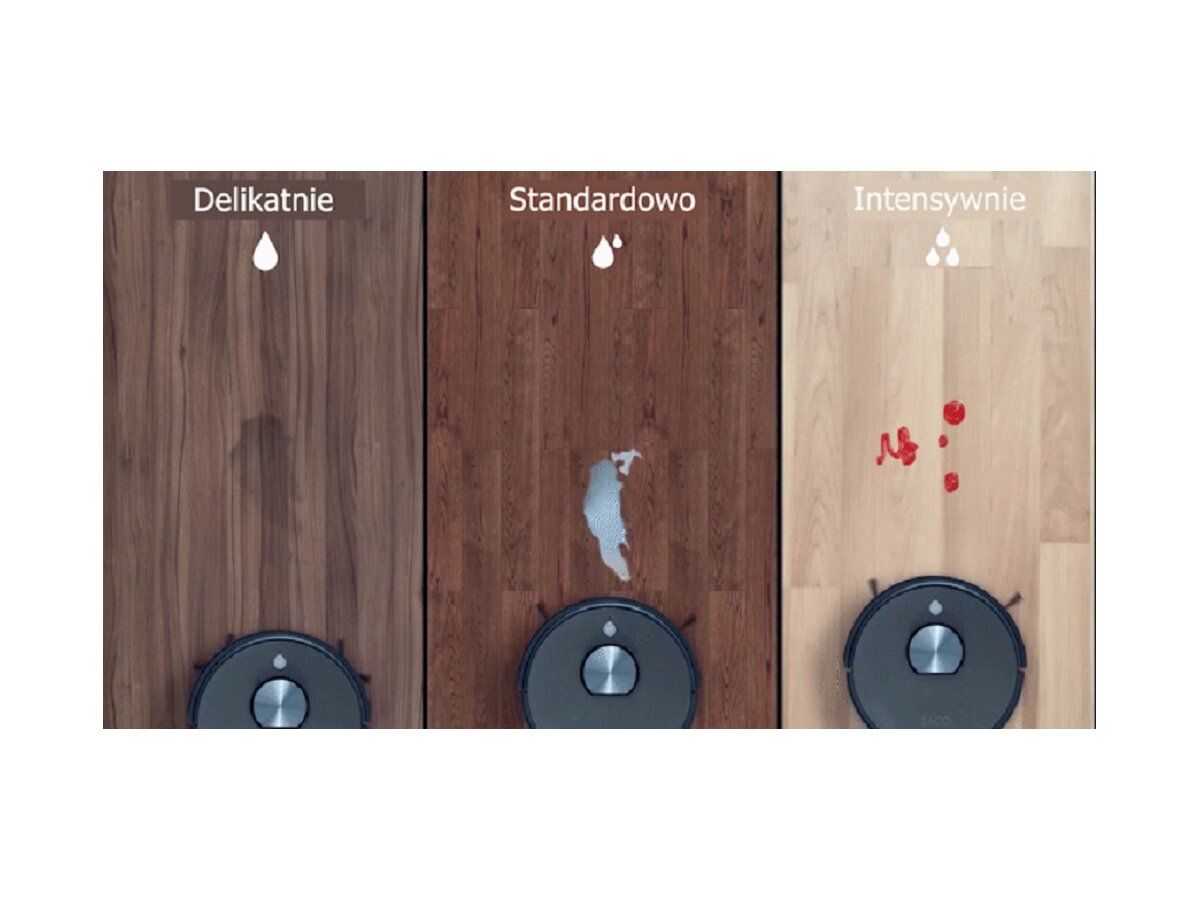 Delikatnie

Standardowo

Intensywnie

ZACO