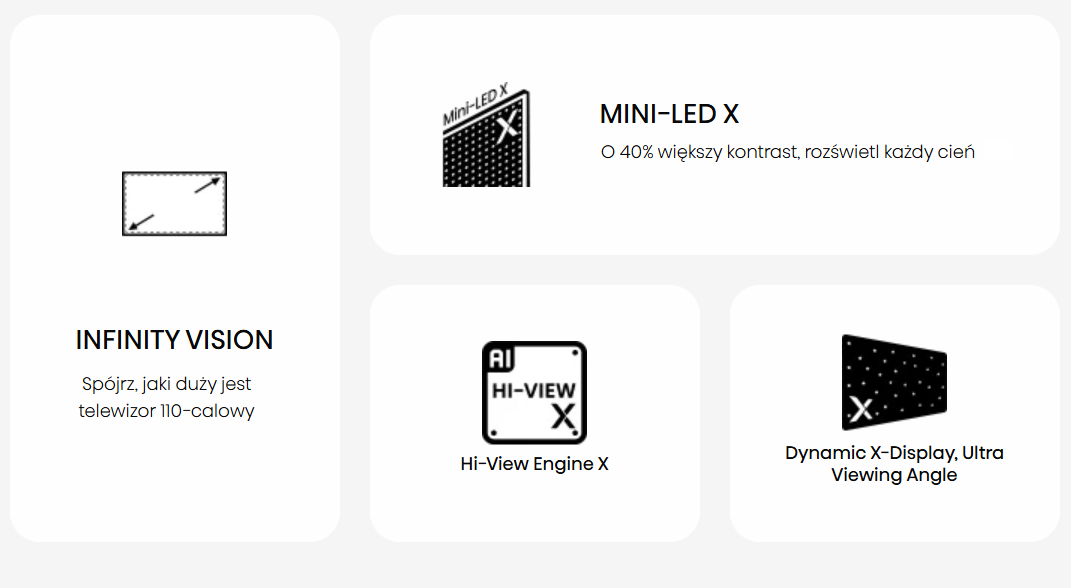 INFINITY VISION

Spójrz, jaki duży jest telewizor 110-calowy

Mini-LED X
X

MINI-LED X

O 40% większy kontrast, rozświetl każdy cień

AI
HI-VIEW
X

Hi-View Engine X

X

Dynamic X-Display, Ultra Viewing Angle