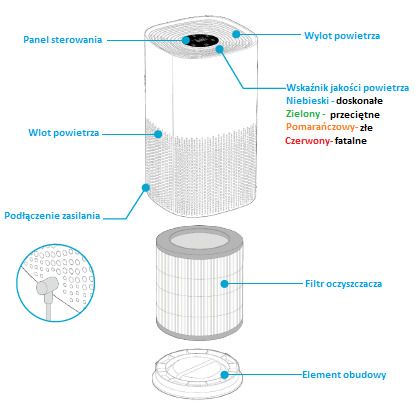 Panel sterowania

Wylot powietrza

Wskaźnik jakości powietrza
Niebieski - doskonałe
Zielony - przeciętne
Pomarańczowy- złe
Czerwony- fatalne

Wlot powietrza

Podłączenie zasilania

Filtr oczyszczacza

Element obudowy