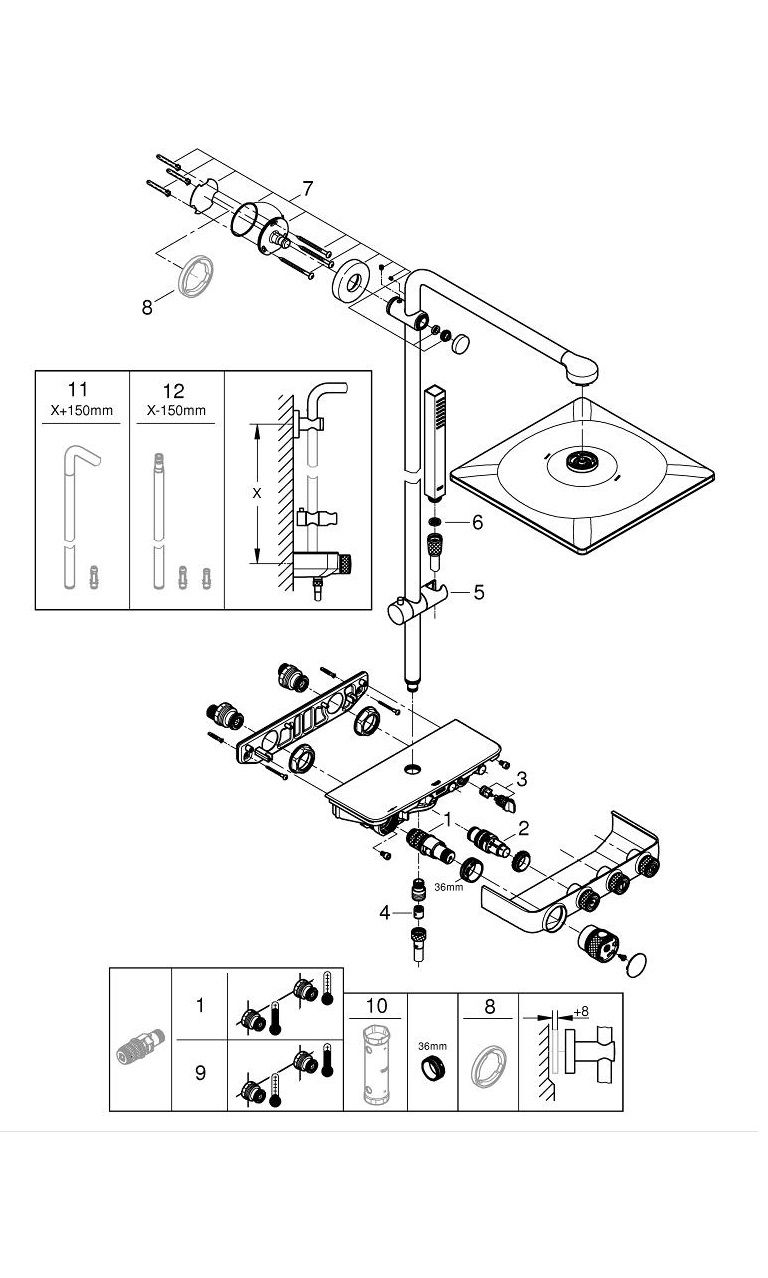 7
8
11
X+150mm
12
X-150mm
X
6
5
3
1
2
36mm
4
1
9
10
36mm
8
+8