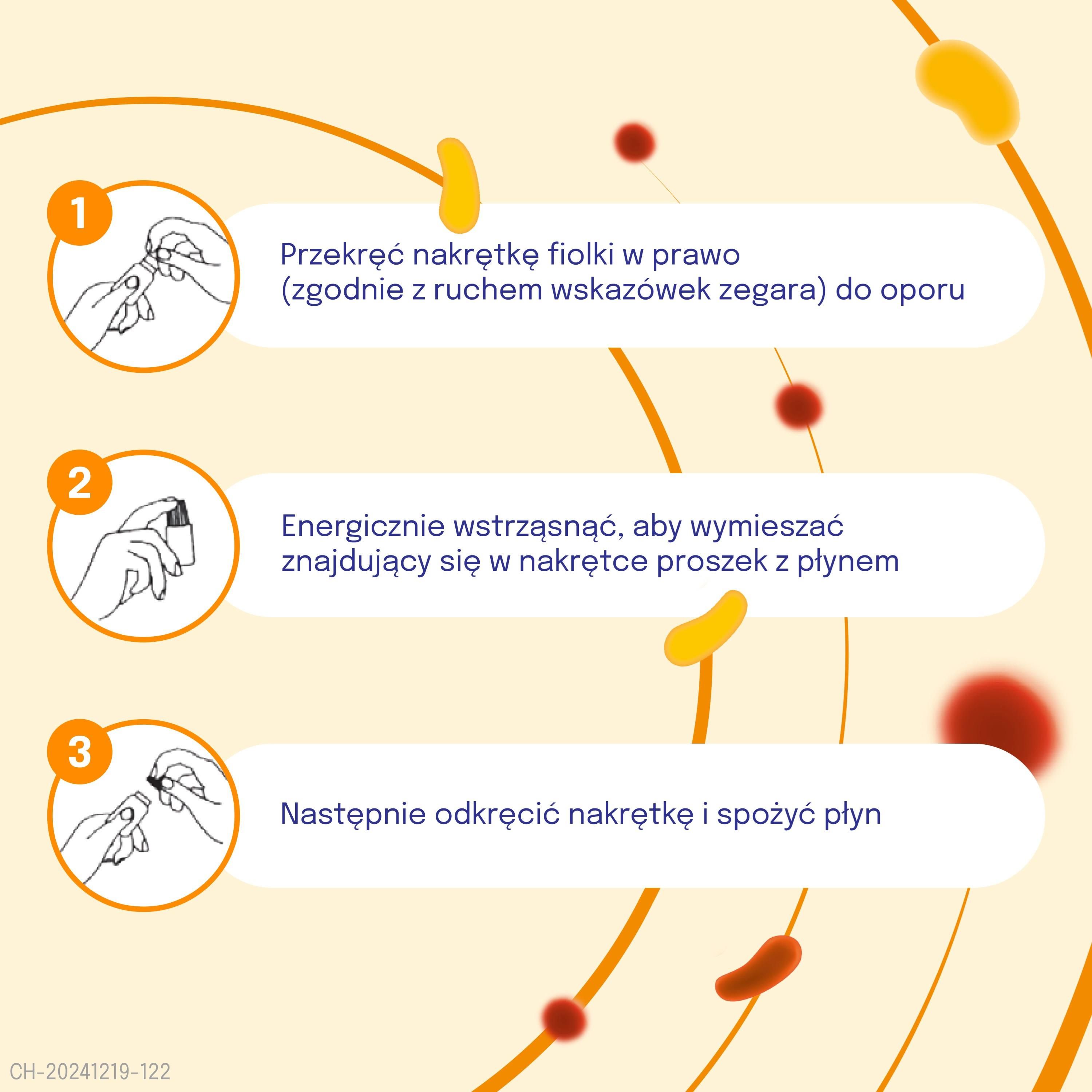 1

Przekręć nakrętkę fiolki w prawo (zgodnie z ruchem wskazówek zegara) do oporu

2

Energicznie wstrząsnąć, aby wymieszać znajdujący się w nakrętce proszek z płynem

3

Następnie odkręcić nakrętkę i spożyć płyn

CH-20241219-122