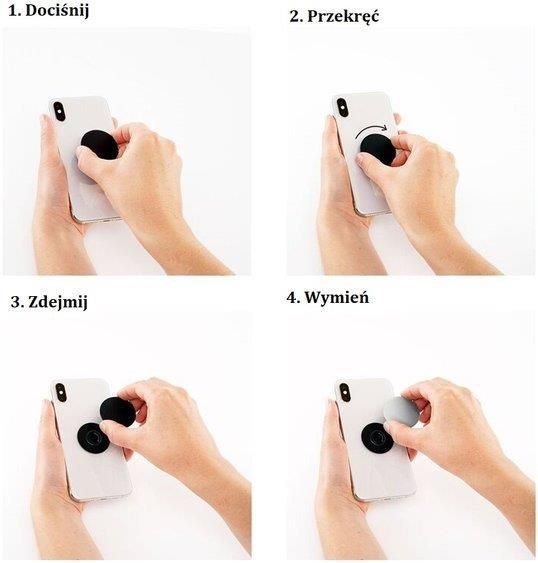 1. Dociśnij

2. Przekręć

3. Zdejmij

4. Wymień