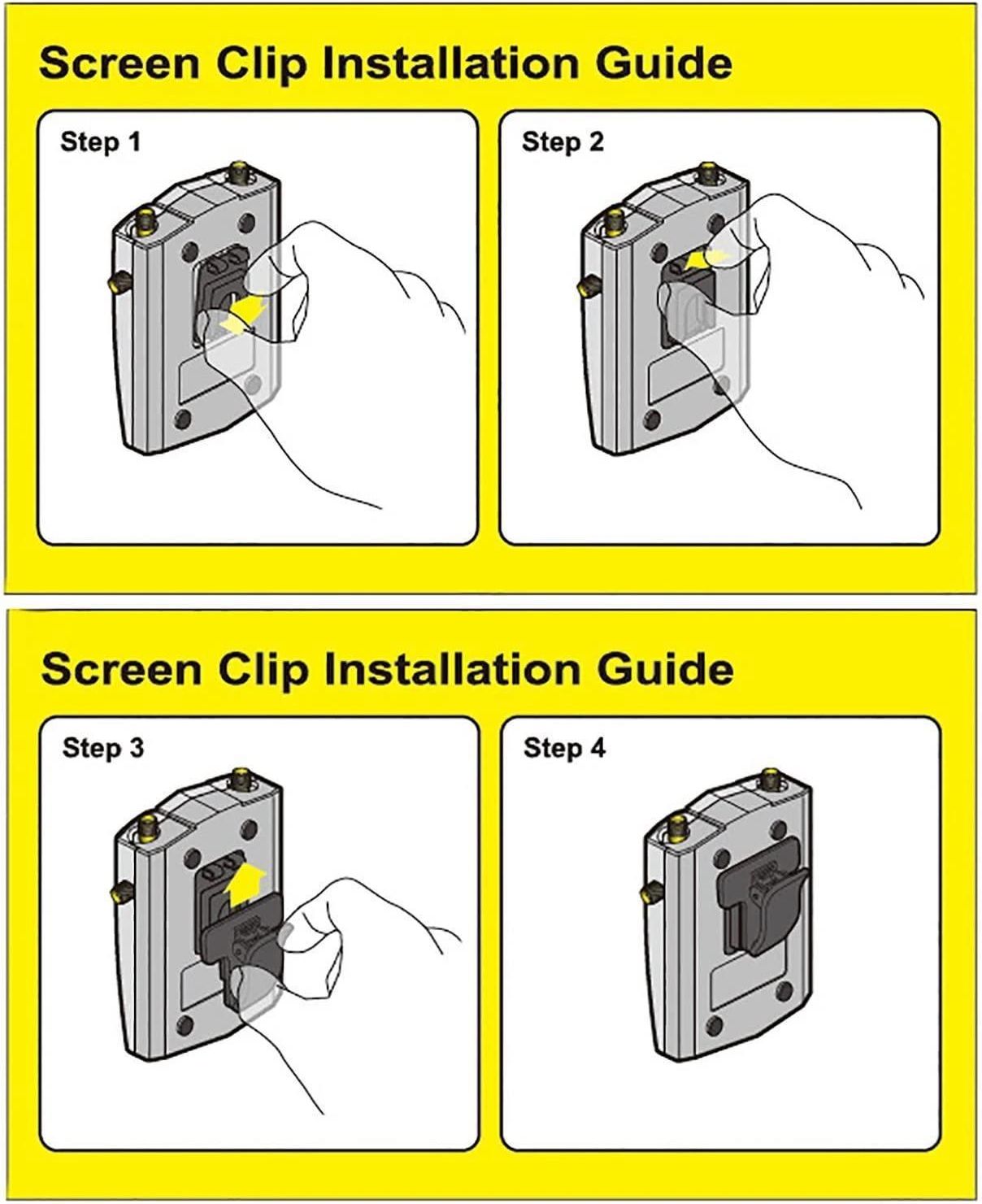 Screen Clip Installation Guide

Step 1

Step 2

Screen Clip Installation Guide

Step 3

Step 4