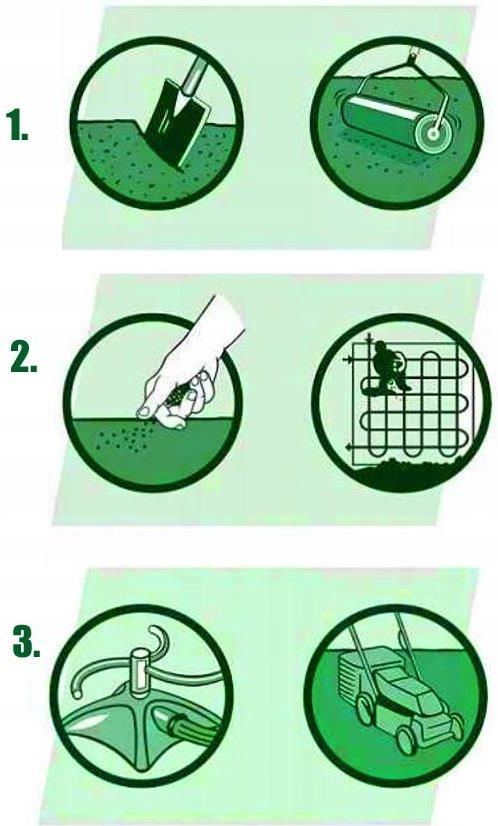 1.

2.

3.