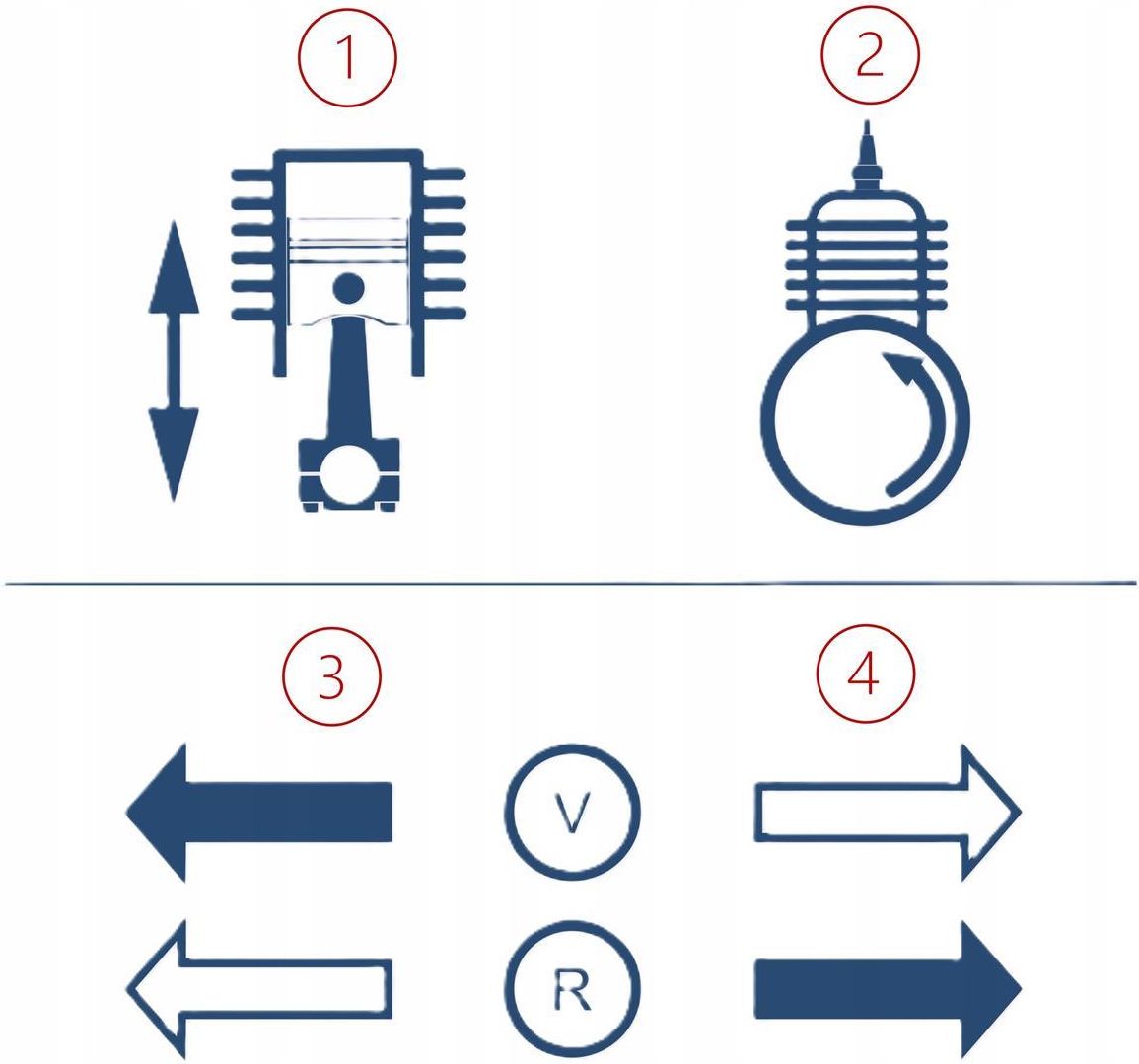 1

2

3

4

V

R