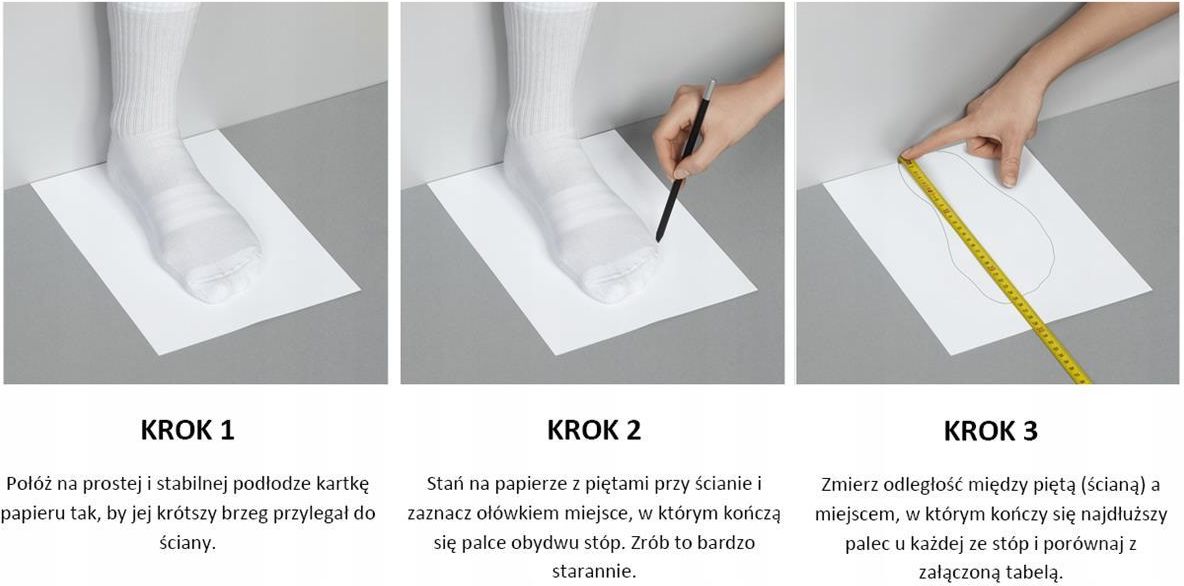 KROK 1

Połóż na prostej i stabilnej podłodze kartkę papieru tak, by jej krótszy brzeg przylegał do ściany.

KROK 2

Stań na papierze z piętami przy ścianie i zaznacz ołówkiem miejsce, w którym kończą się palce obydwu stóp. Zrób to bardzo starannie.

KROK 3

Zmierz odległość między piętą (ścianą) a miejscem, w którym kończy się najdłuższy palec u każdej ze stóp i porównaj z załączoną tabelą.